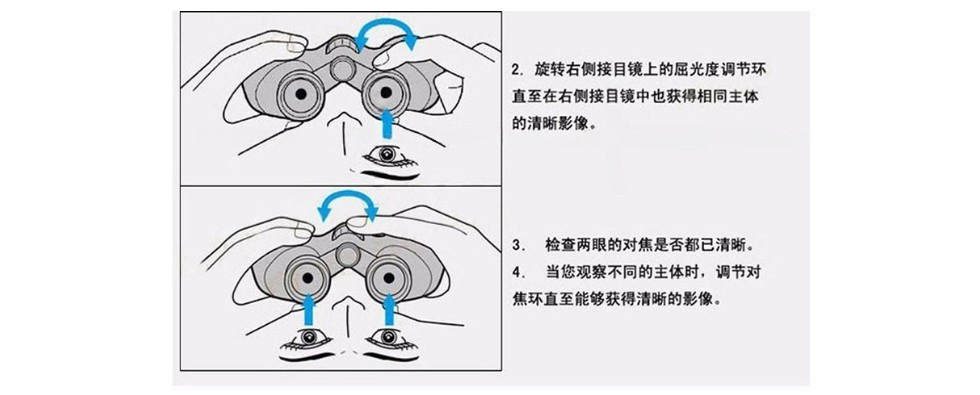 2. 旋转右侧接目镜上的屈光度调节环直至在右侧接目镜中也获得相同主体的清晰影像。

3. 检查两眼的对焦是否都已清晰。
4. 当您观察不同的主体时，调节对焦环直至能够获得清晰的影像。