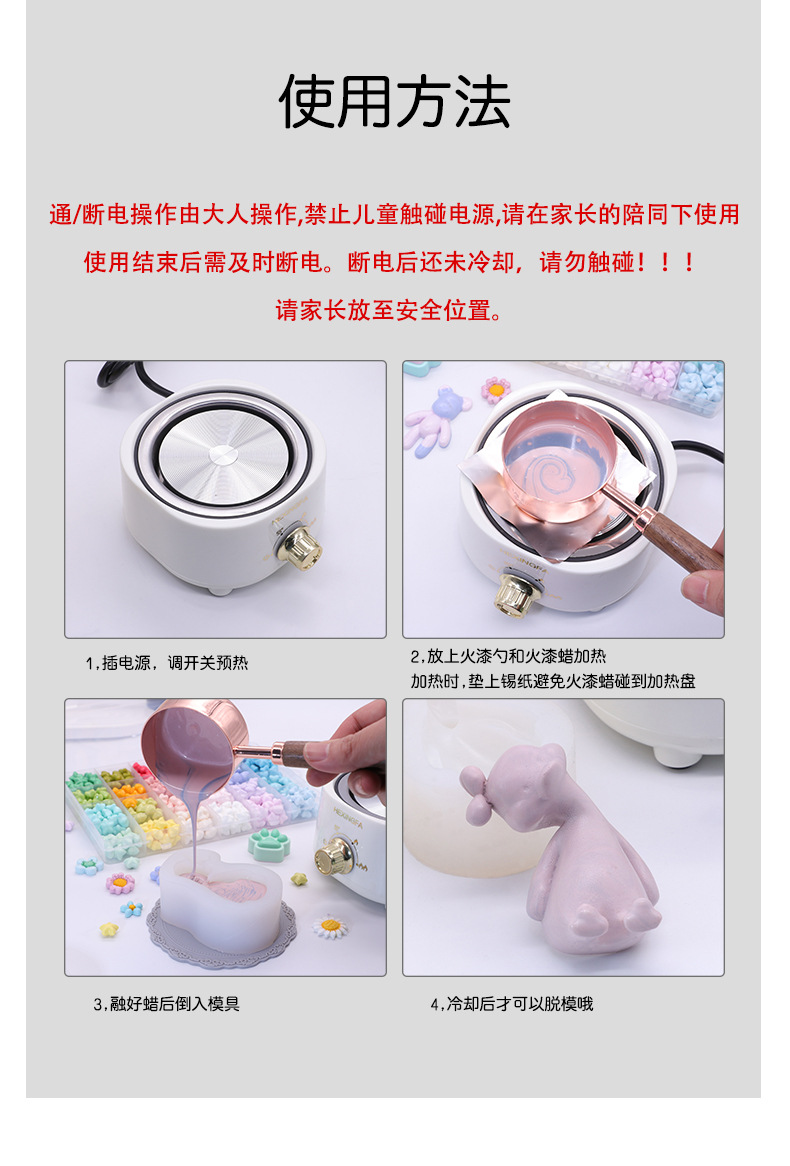 使用方法

通/断电操作由大人操作,禁止儿童触碰电源,请在家长的陪同下使用

使用结束后需及时断电。断电后还未冷却，请勿触碰！！！

请家长放至安全位置。

1,插电源，调开关预热

2,放上火漆勺和火漆蜡加热
加热时,垫上锡纸避免火漆蜡碰到加热盘

3,融好蜡后倒入模具

4,冷却后才可以脱模哦