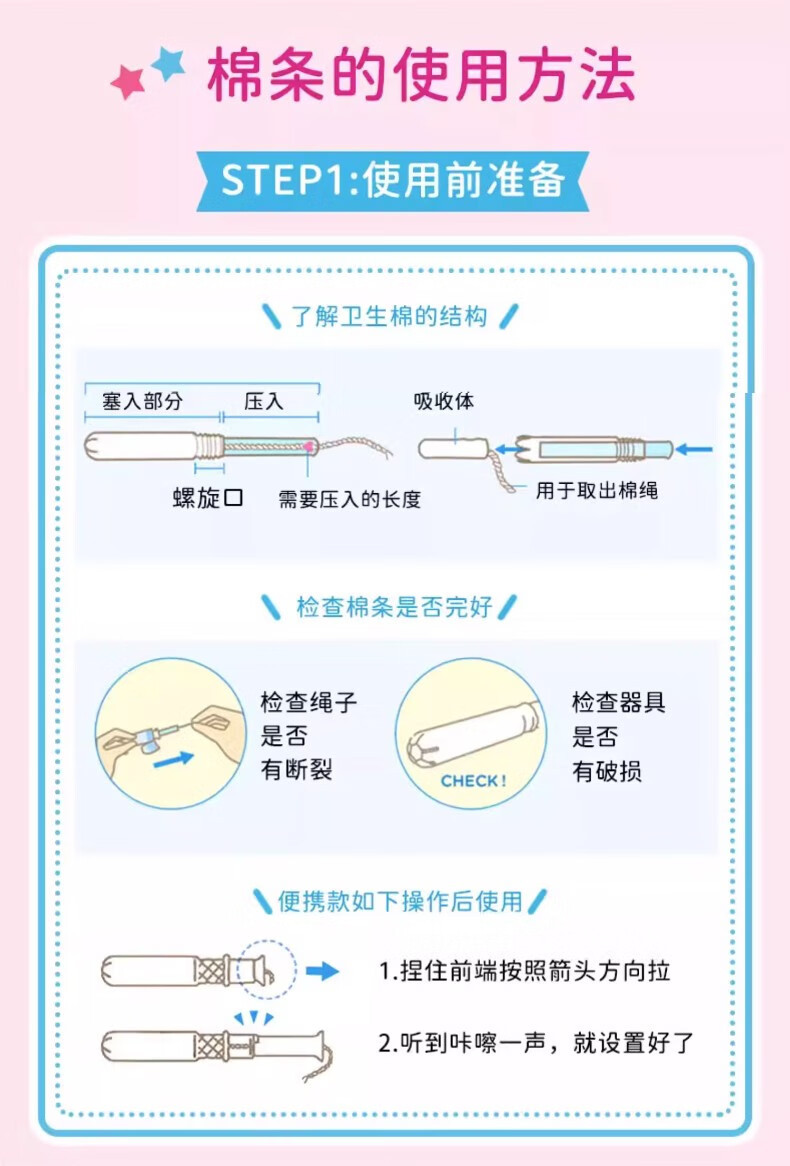 棉条的使用方法

STEP1:使用前准备

了解卫生棉的结构

塞入部分
压入
螺旋口
需要压入的长度
吸收体
用于取出棉绳

检查棉条是否完好

检查绳子是否有断裂

CHECK!
检查器具是否有破损

便携款如下操作后使用

1.捏住前端按照箭头方向拉

2.听到咔嚓一声，就设置好了