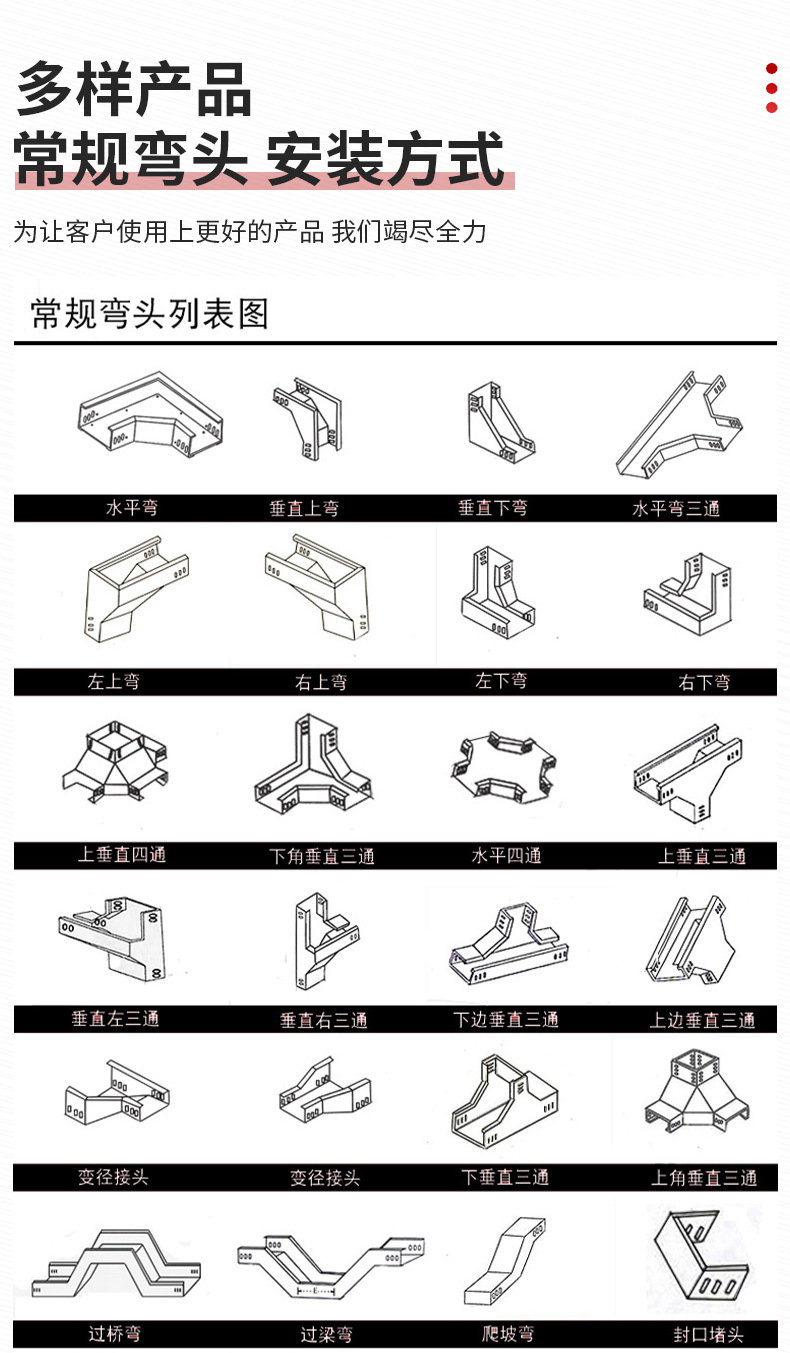 多样产品
常规弯头 安装方式

为让客户使用上更好的产品 我们竭尽全力

常规弯头列表图

水平弯
垂直上弯
垂直下弯
水平弯三通

左上弯
右上弯
左下弯
右下弯

上垂直四通
下角垂直三通
水平四通
上垂直三通

垂直左三通
垂直右三通
下边垂直三通
上边垂直三通

变径接头
变径接头
下垂直三通
上角垂直三通

过桥弯
过梁弯
爬坡弯
封口堵头