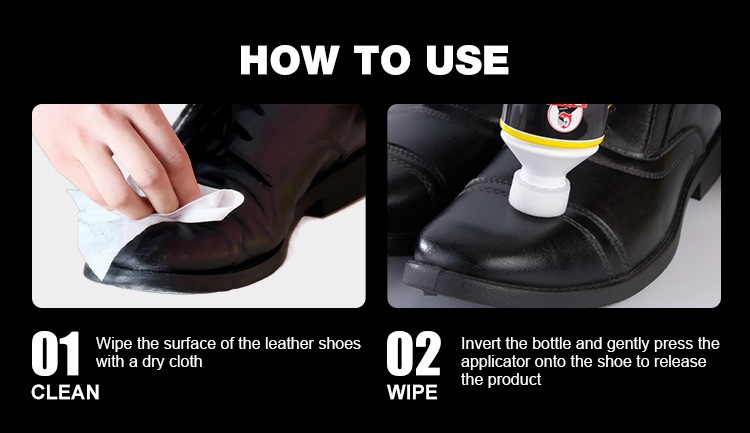 HOW TO USE

01
CLEAN
Wipe the surface of the leather shoes with a dry cloth

02
WIPE
Invert the bottle and gently press the applicator onto the shoe to release the product