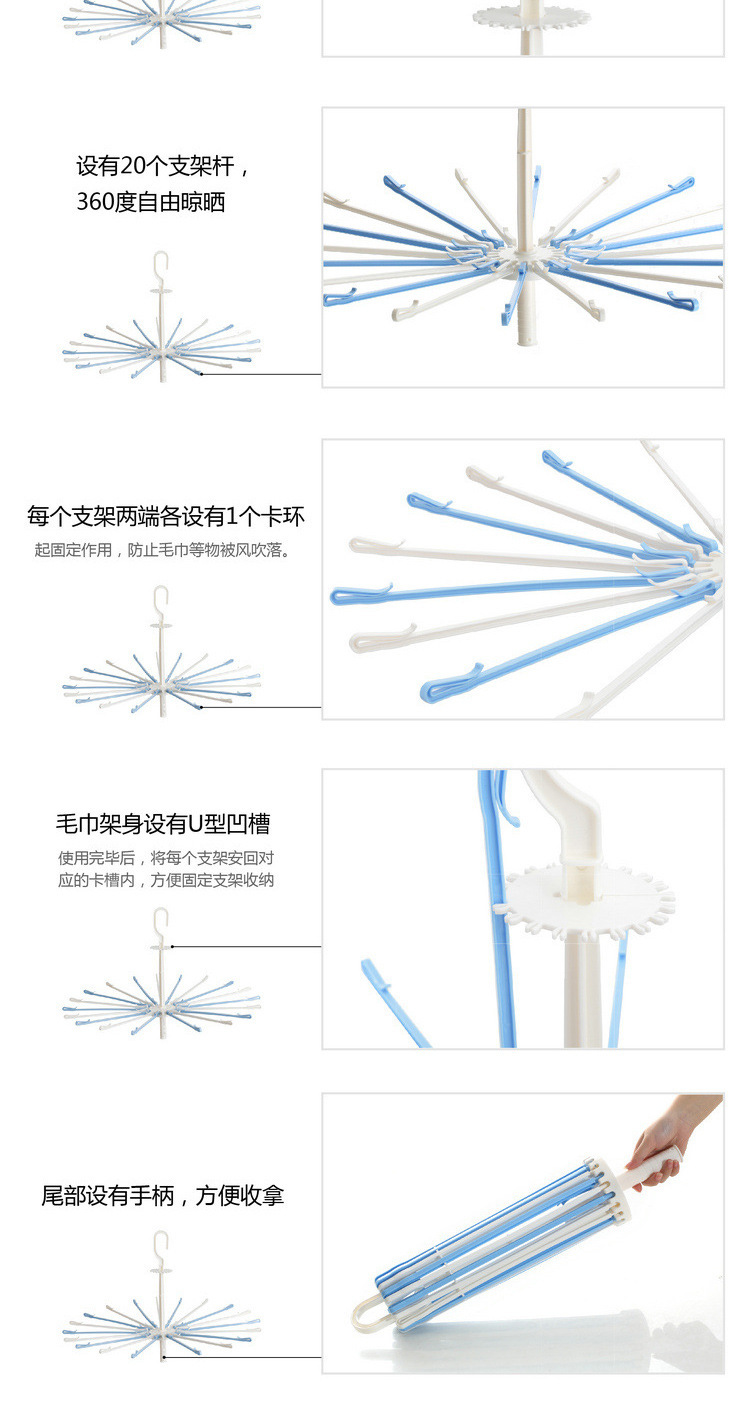 设有20个支架杆，
360度自由晾晒

每个支架两端各设有1个卡环
起固定作用，防止毛巾等物被风吹落。

毛巾架身设有U型凹槽
使用完毕后，将每个支架安回对应的卡槽内，方便固定支架收纳

尾部设有手柄，方便收拿