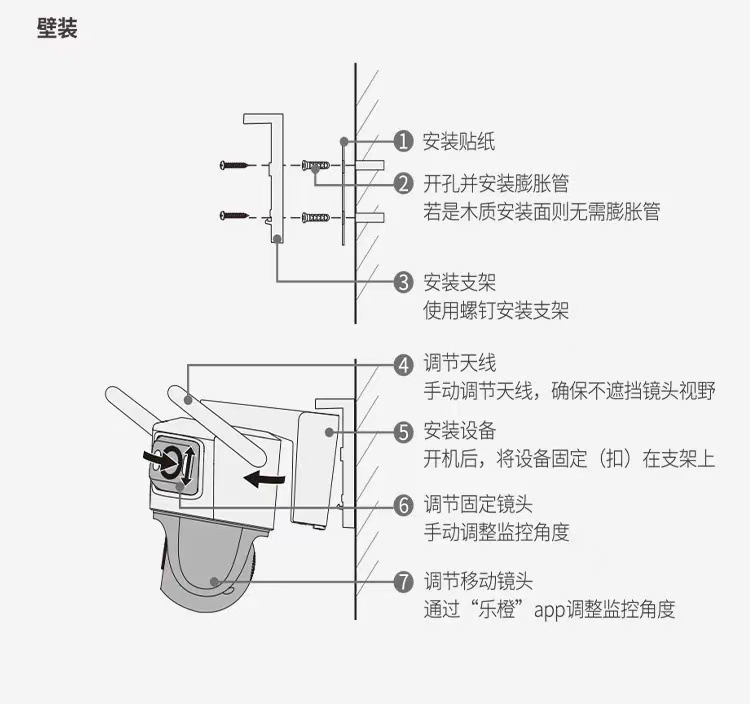 壁装

1 安装贴纸

2 开孔并安装膨胀管
若是木质安装面则无需膨胀管

3 安装支架
使用螺钉安装支架

4 调节天线
手动调节天线，确保不遮挡镜头视野

5 安装设备
开机后，将设备固定（扣）在支架上

6 调节固定镜头
手动调整监控角度

7 调节移动镜头
通过“乐橙”app调整监控角度