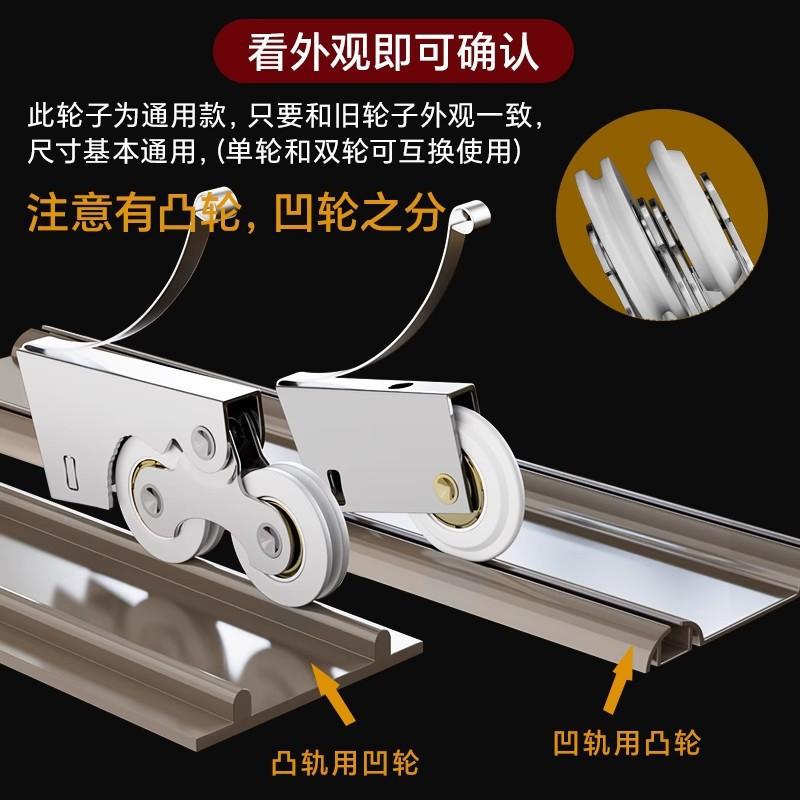 看外观即可确认

此轮子为通用款，只要和旧轮子外观一致，尺寸基本通用，(单轮和双轮可互换使用)

注意有凸轮，凹轮之分

凸轨用凹轮

凹轨用凸轮