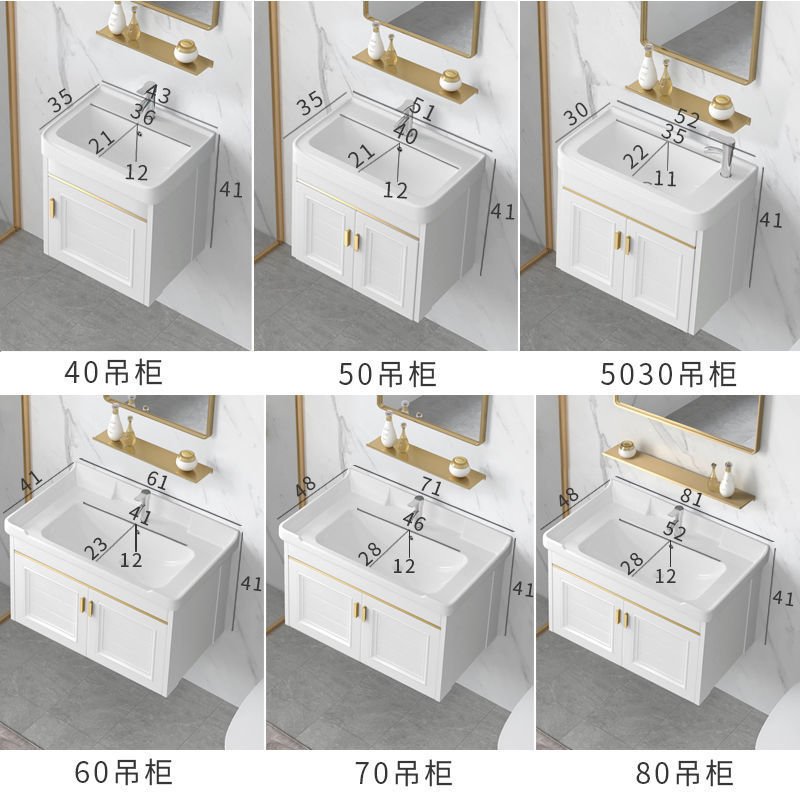 35
43
36
21
12
41

40吊柜

35
51
40
21
12
41

50吊柜

30
52
35
22
11
41

5030吊柜

41
61
41
23
12
41

60吊柜

48
71
46
28
12
41

70吊柜

48
81
52
28
12
41

80吊柜