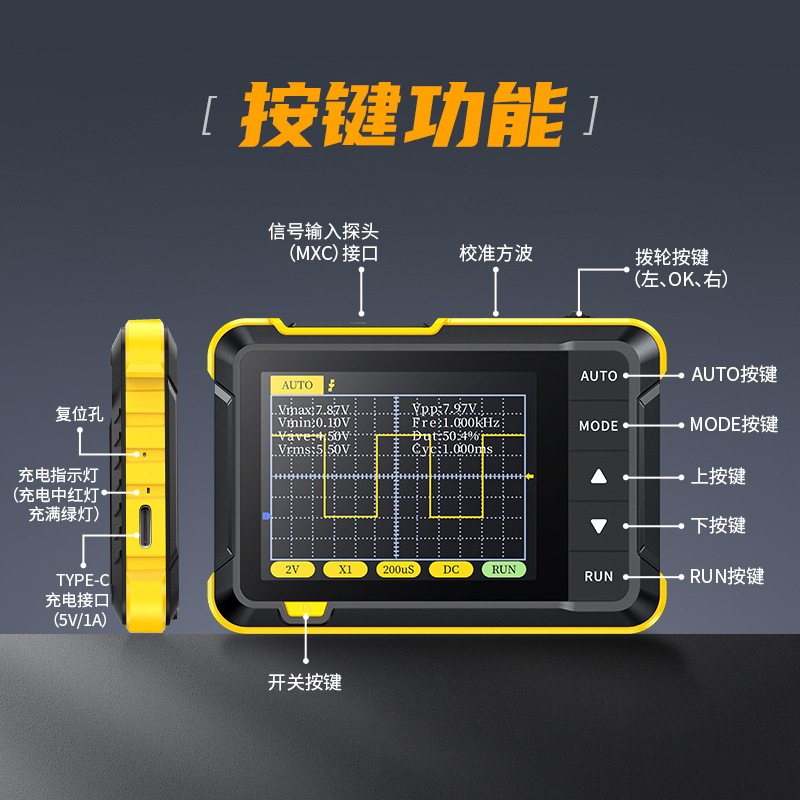 [ 按键功能 ]

信号输入探头 (MXC) 接口

校准方波

拨轮按键 (左、OK、右)

复位孔

充电指示灯 (充电中红灯 充满绿灯)

TYPE-C 充电接口 (5V/1A)

AUTO

Vmax:7.87V
Vmin:0.10V
Vave:4.50V
Vrms:5.50V

Vpp:7.97V
Fre:1.000kHz
Dut:50.4%
Cyc:1.000ms

2V X1 200uS DC RUN

AUTO
MODE
RUN

AUTO按键
MODE按键
上按键
下按键
RUN按键

开关按键