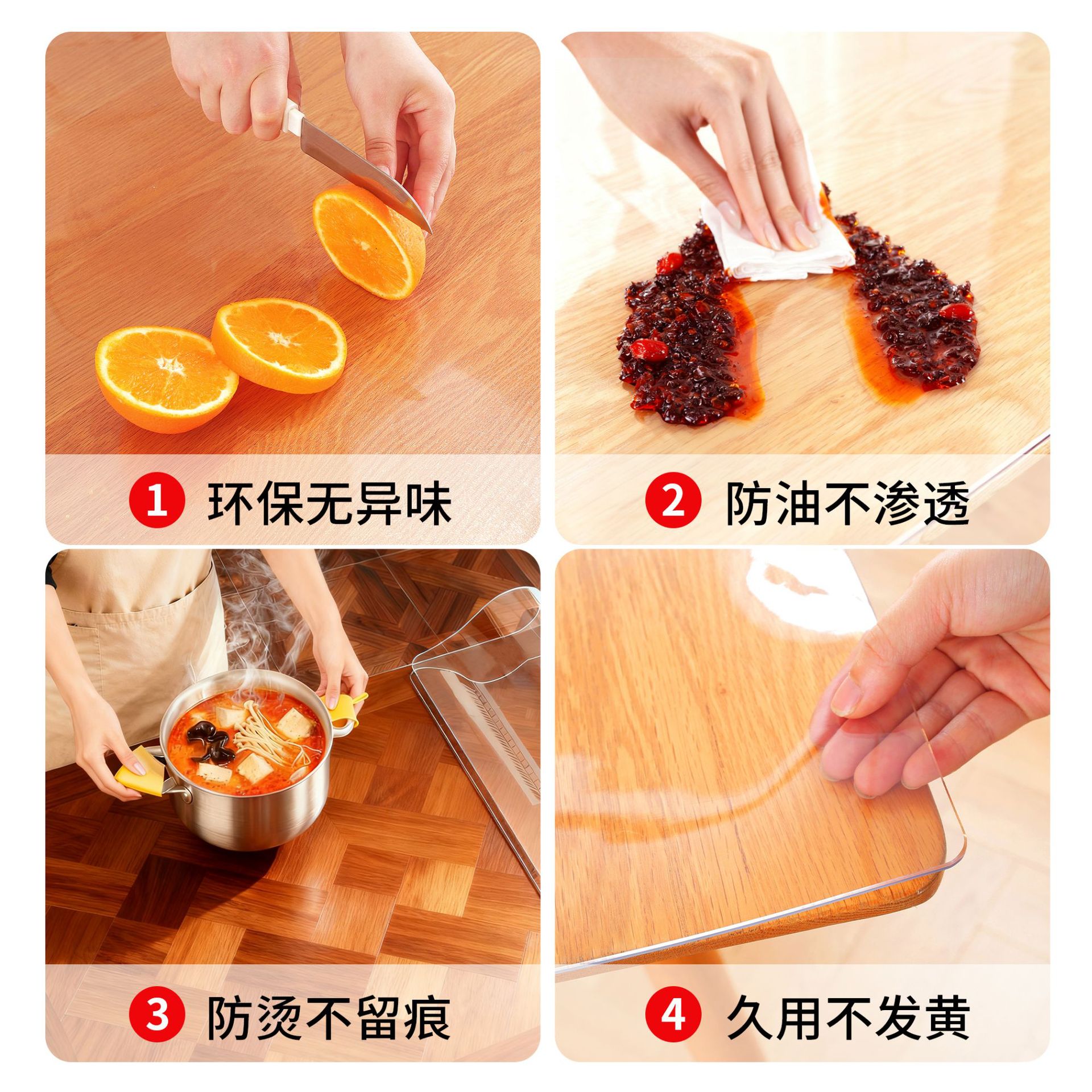 1 环保无异味

2 防油不渗透

3 防烫不留痕

4 久用不发黄