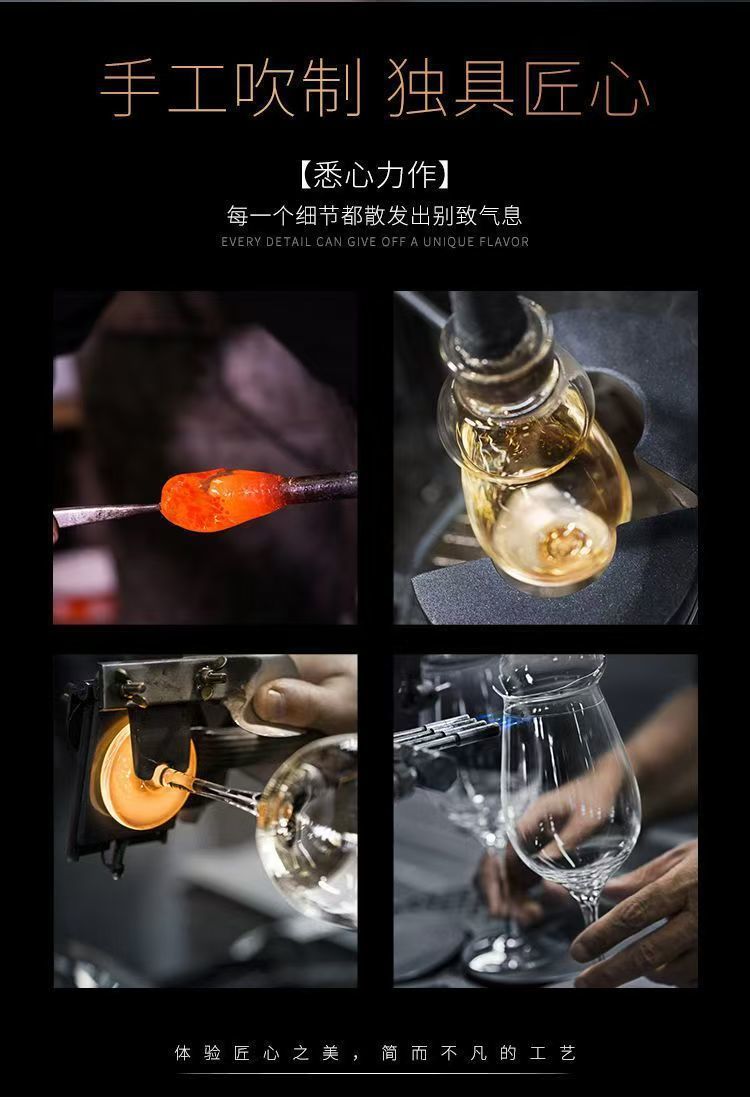 手工吹制 独具匠心

【悉心力作】

每一个细节都散发出别致气息

EVERY DETAIL CAN GIVE OFF A UNIQUE FLAVOR

体验匠心之美，简而不凡的工艺