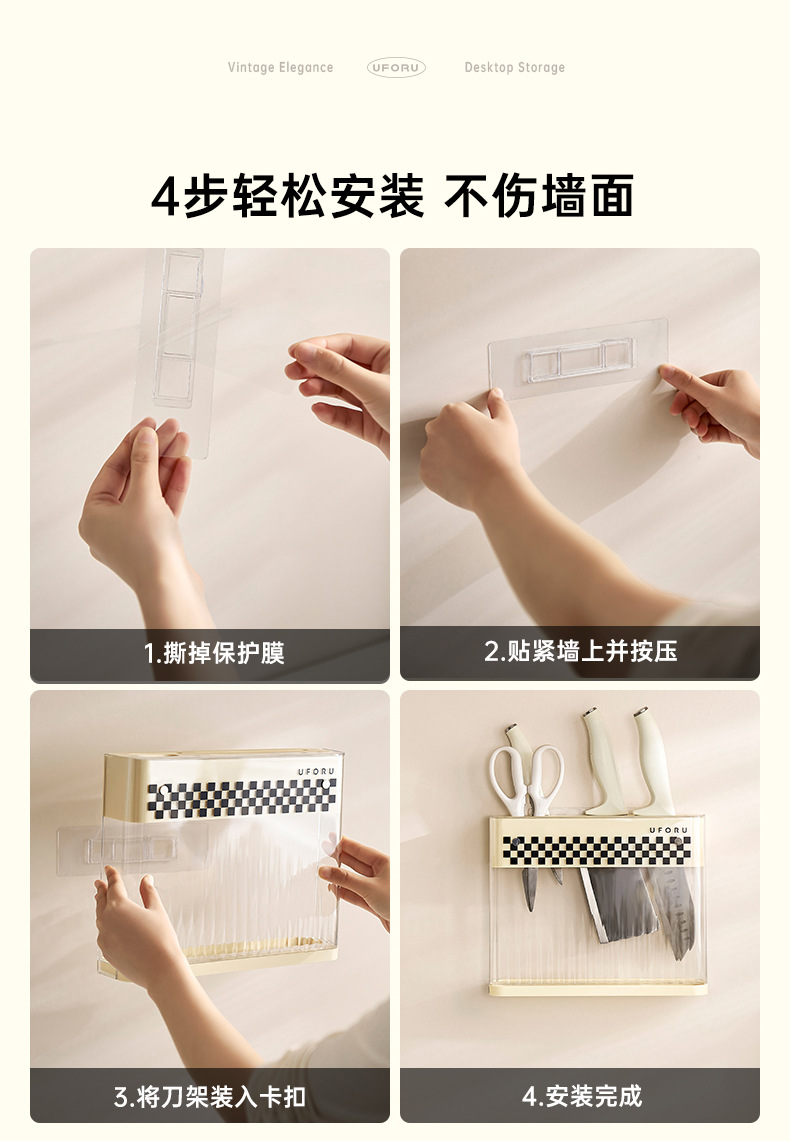 Vintage Elegance UFORU Desktop Storage

4步轻松安装 不伤墙面

1.撕掉保护膜

2.贴紧墙上并按压

UFORU

3.将刀架装入卡扣

UFORU

4.安装完成