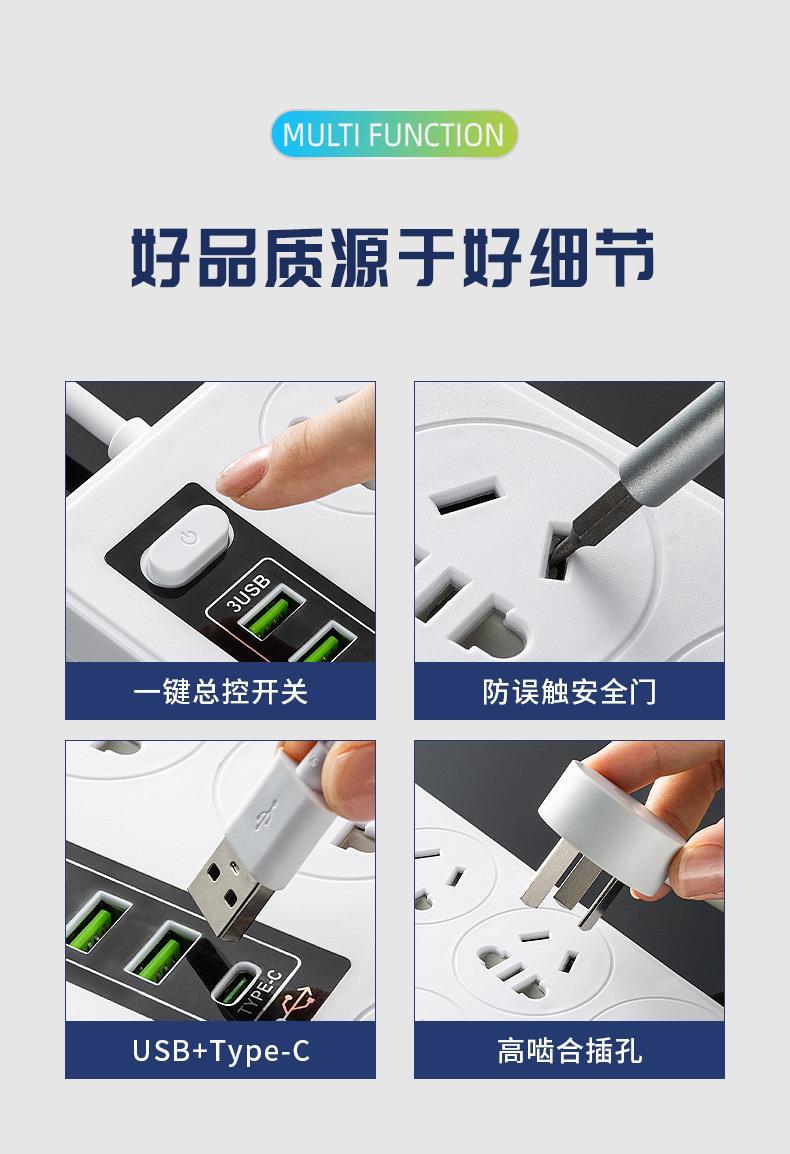 MULTI FUNCTION

好品质源于好细节

3USB

一键总控开关

防误触安全门

TYPE-C

USB+Type-C

高啮合插孔