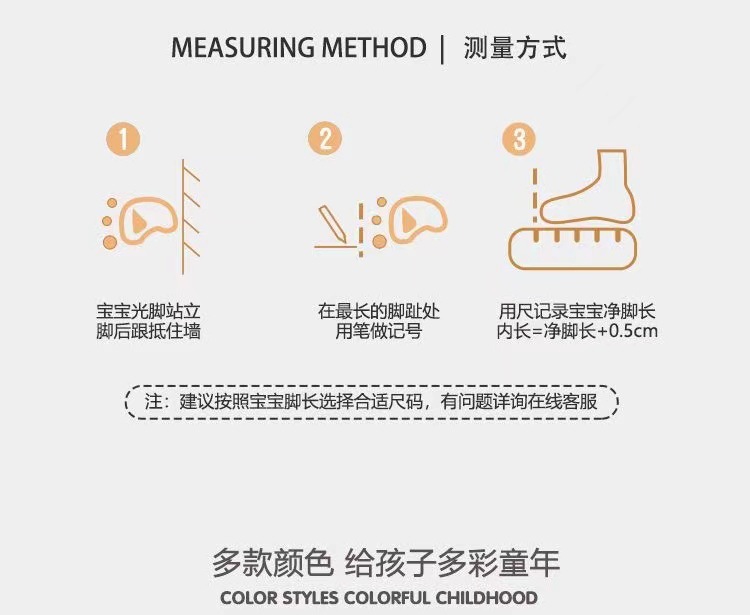 MEASURING METHOD | 测量方式

1

宝宝光脚站立
脚后跟抵住墙

2

在最长的脚趾处
用笔做记号

3

用尺记录宝宝净脚长
内长=净脚长+0.5cm

注：建议按照宝宝脚长选择合适尺码，有问题详询在线客服

多款颜色 给孩子多彩童年
COLOR STYLES COLORFUL CHILDHOOD