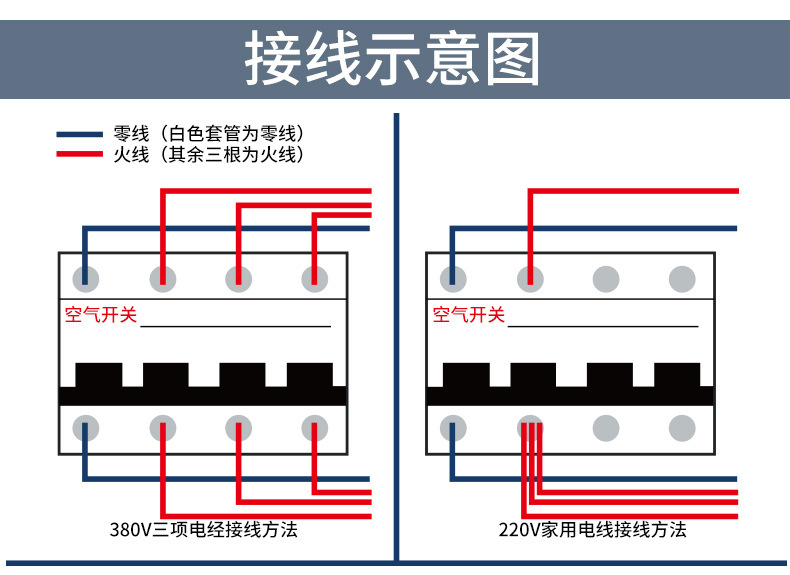 接线示意图

零线（白色套管为零线）
火线（其余三根为火线）

空气开关

380V三项电经接线方法

空气开关

220V家用电线接线方法