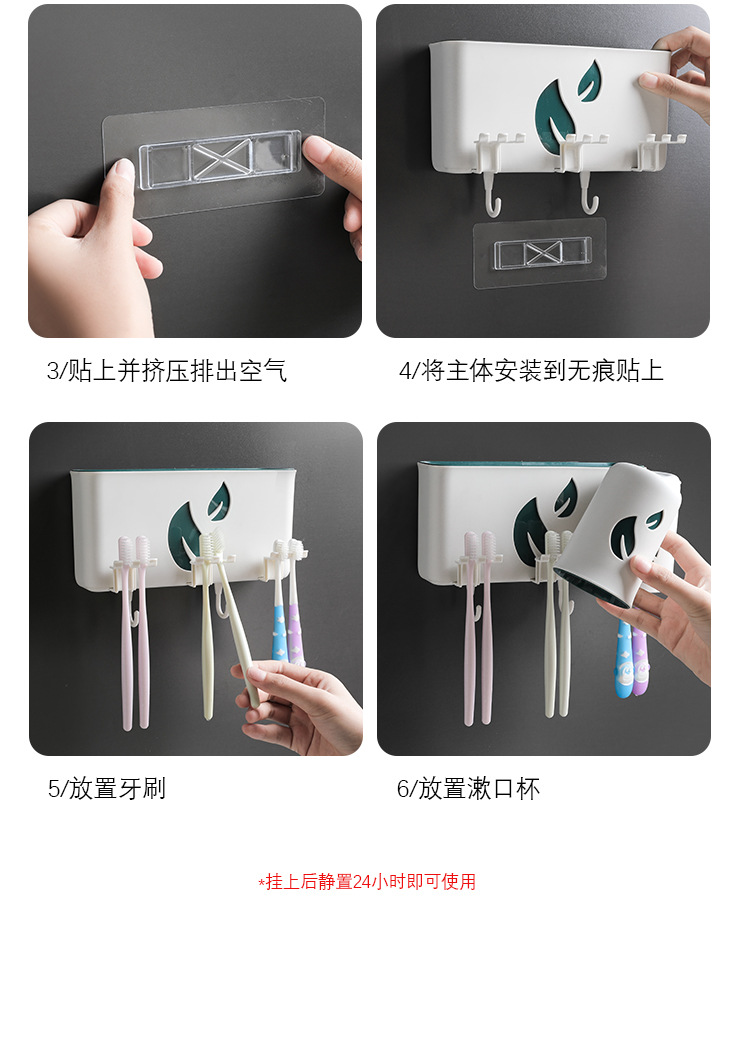 3/贴上并挤压排出空气

4/将主体安装到无痕贴上

5/放置牙刷

6/放置漱口杯

*挂上后静置24小时即可使用