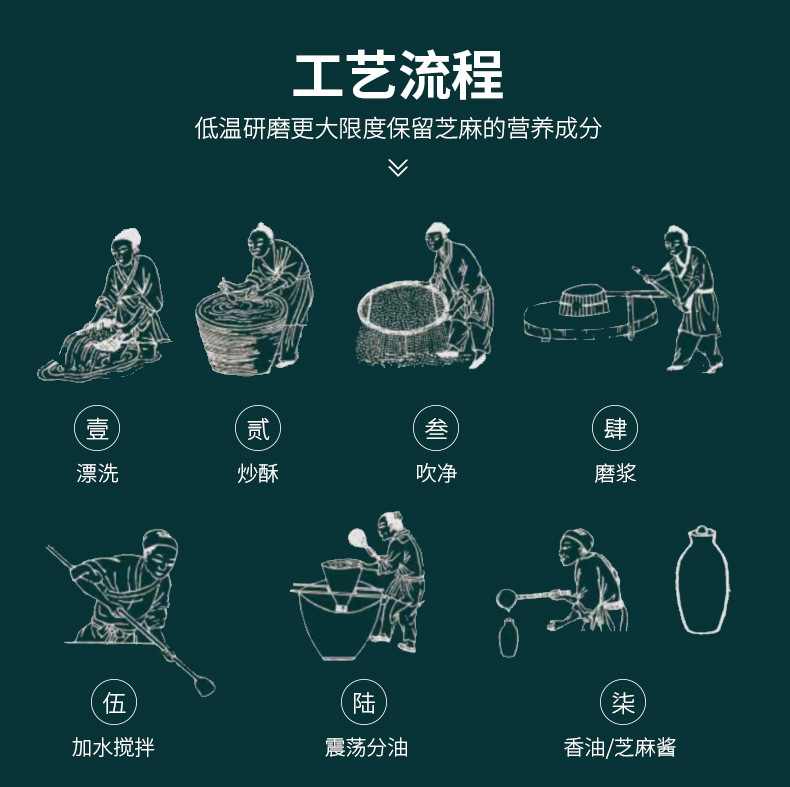 工艺流程

低温研磨更大限度保留芝麻的营养成分

壹
漂洗

贰
炒酥

叁
吹净

肆
磨浆

伍
加水搅拌

陆
震荡分油

柒
香油/芝麻酱