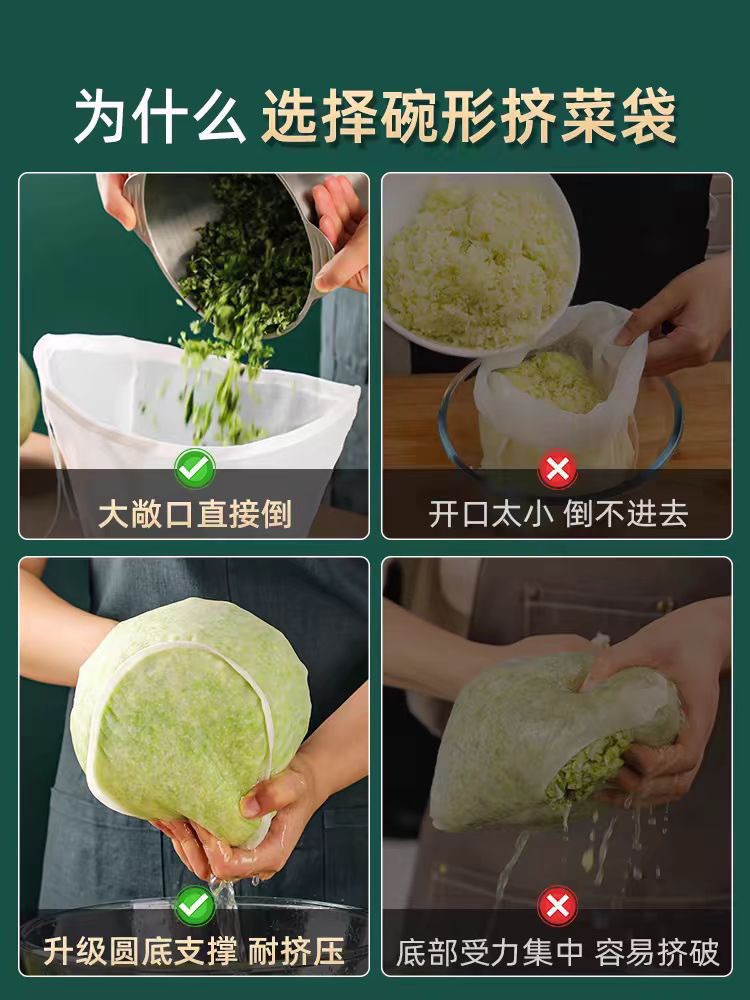 为什么 选择碗形挤菜袋

大敞口直接倒

开口太小 倒不进去

升级圆底支撑 耐挤压

底部受力集中 容易挤破