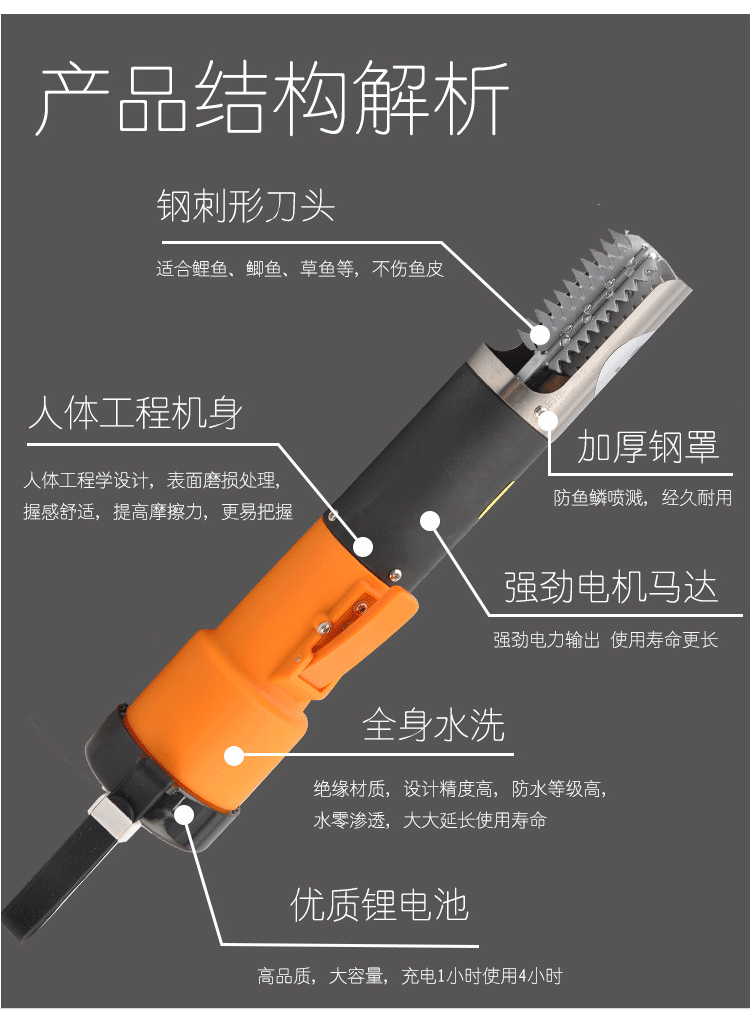 产品结构解析

钢刺形刀头

适合鲤鱼、鲫鱼、草鱼等，不伤鱼皮

人体工程机身

人体工程学设计，表面磨损处理，握感舒适，提高摩擦力，更易把握

加厚钢罩

防鱼鳞喷溅，经久耐用

强劲电机马达

强劲电力输出 使用寿命更长

全身水洗

绝缘材质，设计精度高，防水等级高，水零渗透，大大延长使用寿命

优质锂电池

高品质，大容量，充电1小时使用4小时