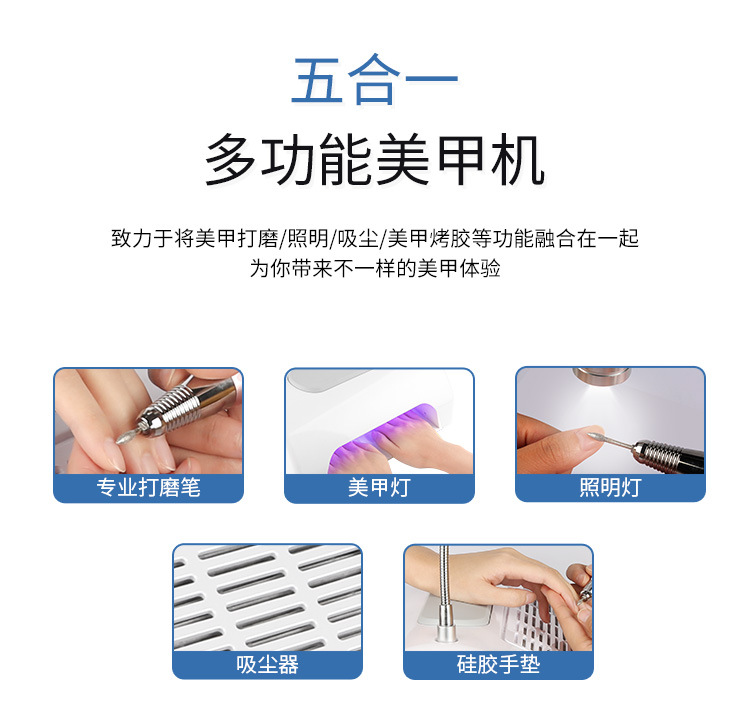 五合一
多功能美甲机

致力于将美甲打磨/照明/吸尘/美甲烤胶等功能融合在一起
为你带来不一样的美甲体验

专业打磨笔

美甲灯

照明灯

吸尘器

硅胶手垫