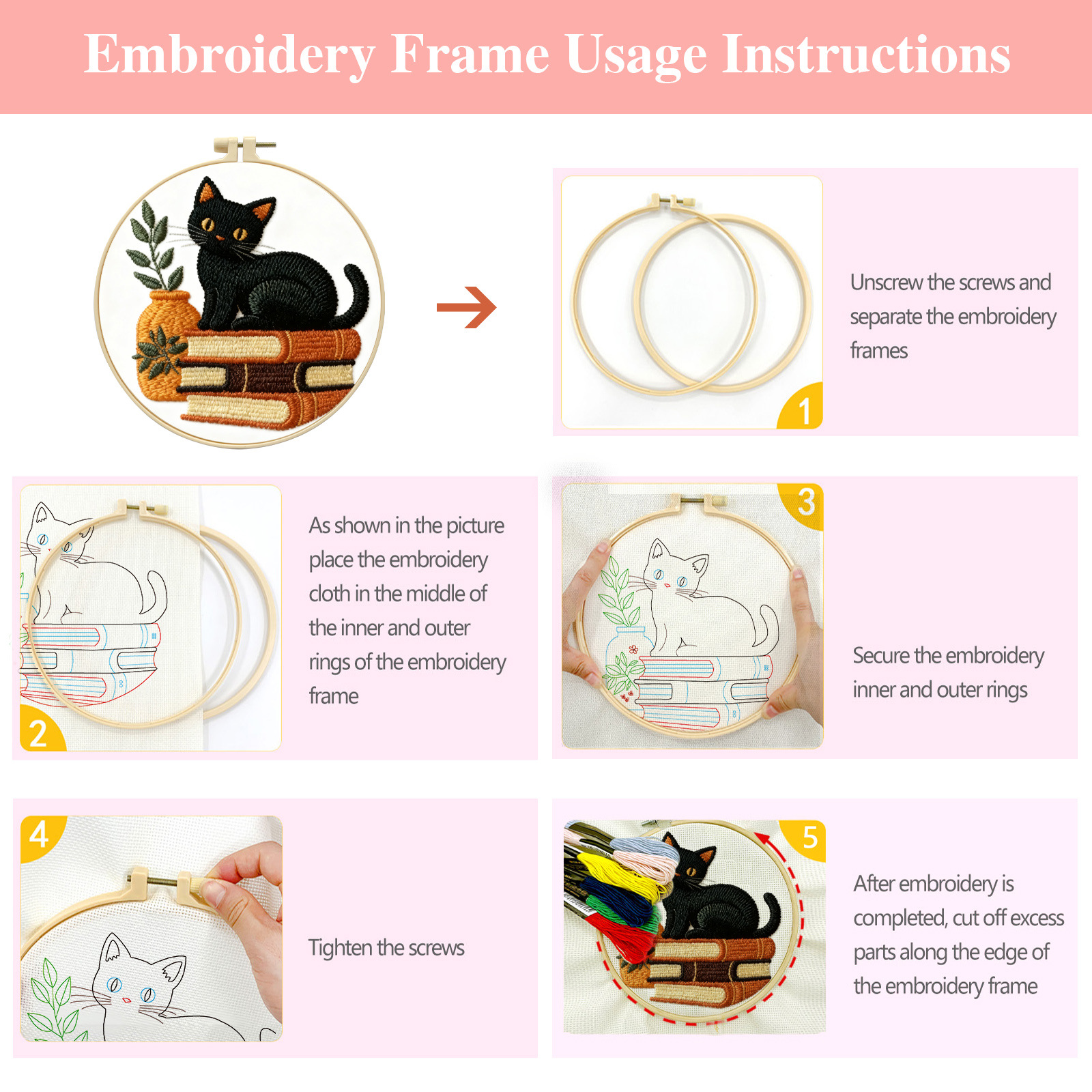 Embroidery Frame Usage Instructions

1

Unscrew the screws and separate the embroidery frames

2

As shown in the picture place the embroidery cloth in the middle of the inner and outer rings of the embroidery frame

3

Secure the embroidery inner and outer rings

4

Tighten the screws

5

After embroidery is completed, cut off excess parts along the edge of the embroidery frame