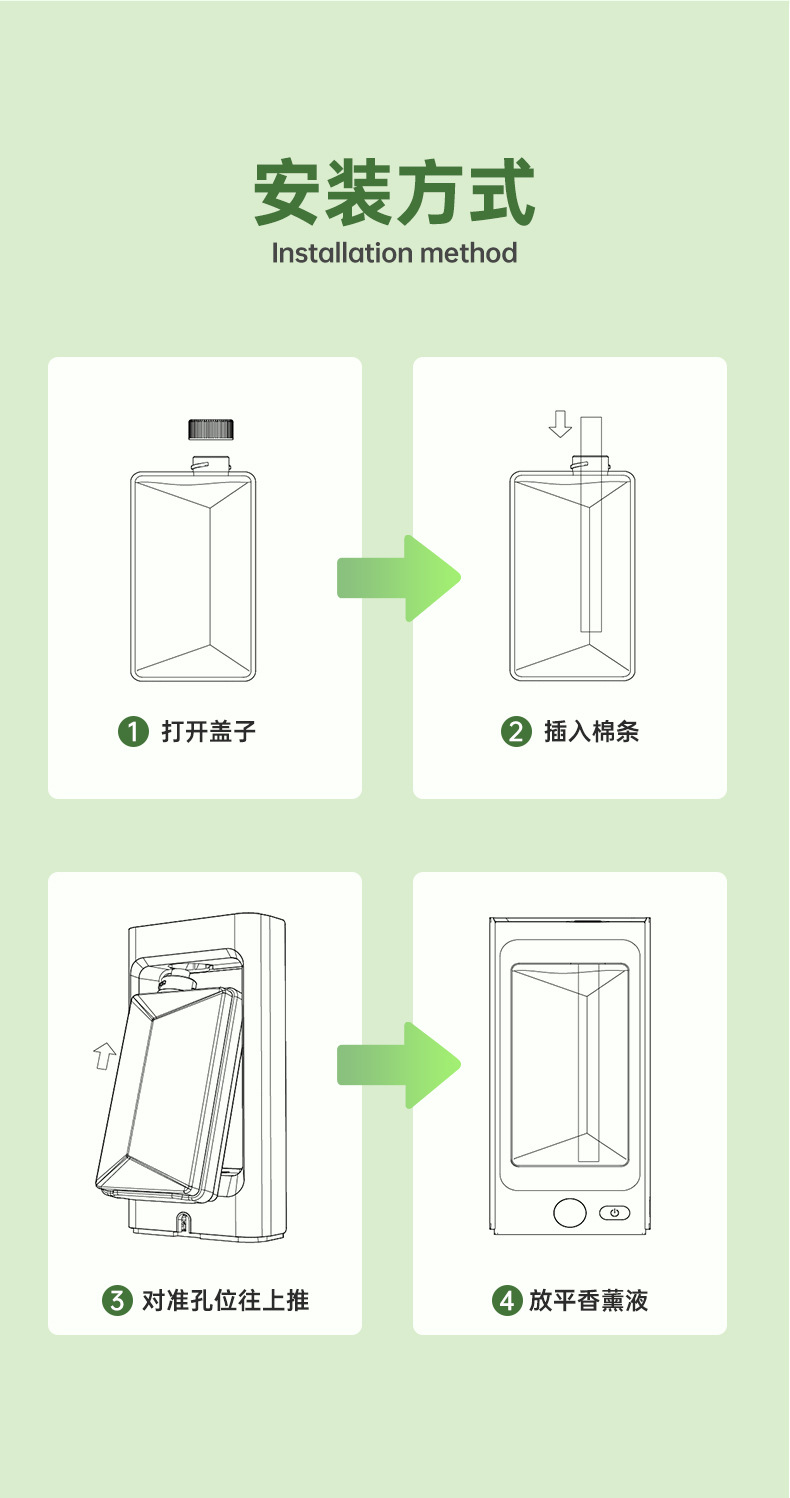 安装方式
Installation method

1 打开盖子

2 插入棉条

3 对准孔位往上推

4 放平香薰液