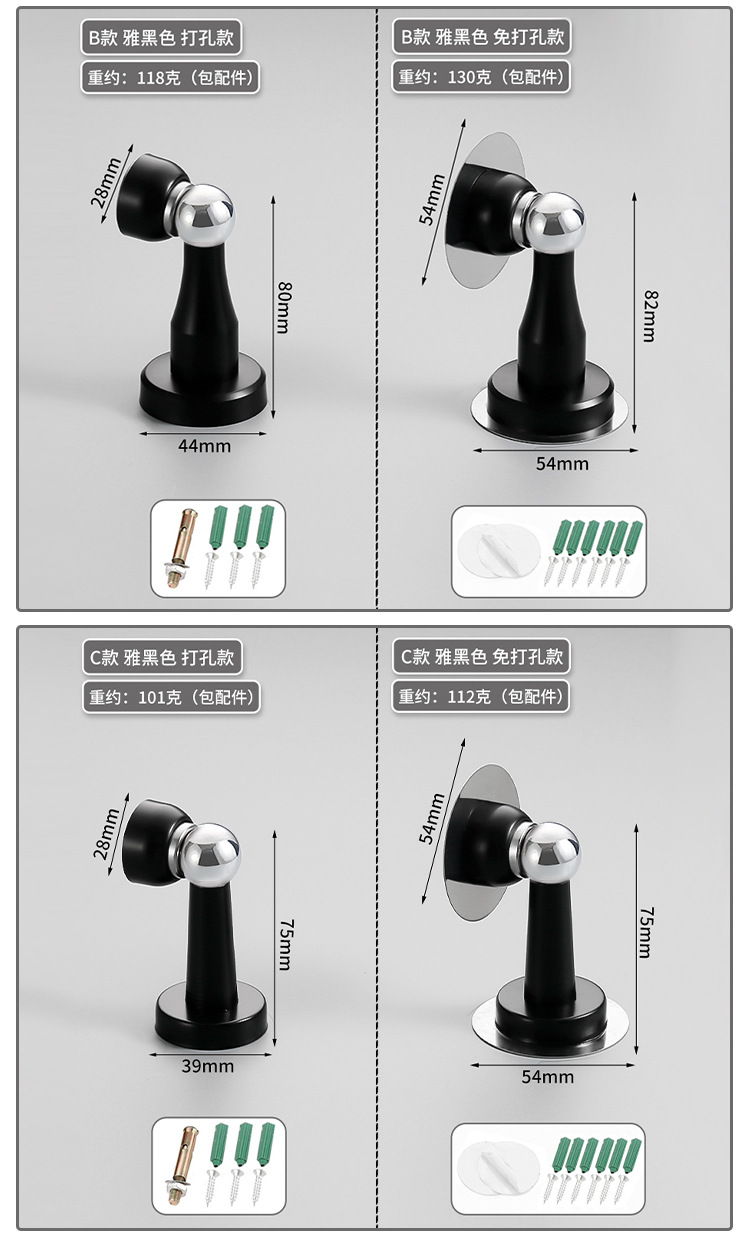 B款 雅黑色 打孔款

重约：118克（包配件）

28mm

80mm

44mm

B款 雅黑色 免打孔款

重约：130克（包配件）

54mm

82mm

54mm

C款 雅黑色 打孔款

重约：101克（包配件）

28mm

75mm

39mm

C款 雅黑色 免打孔款

重约：112克（包配件）

54mm

75mm

54mm