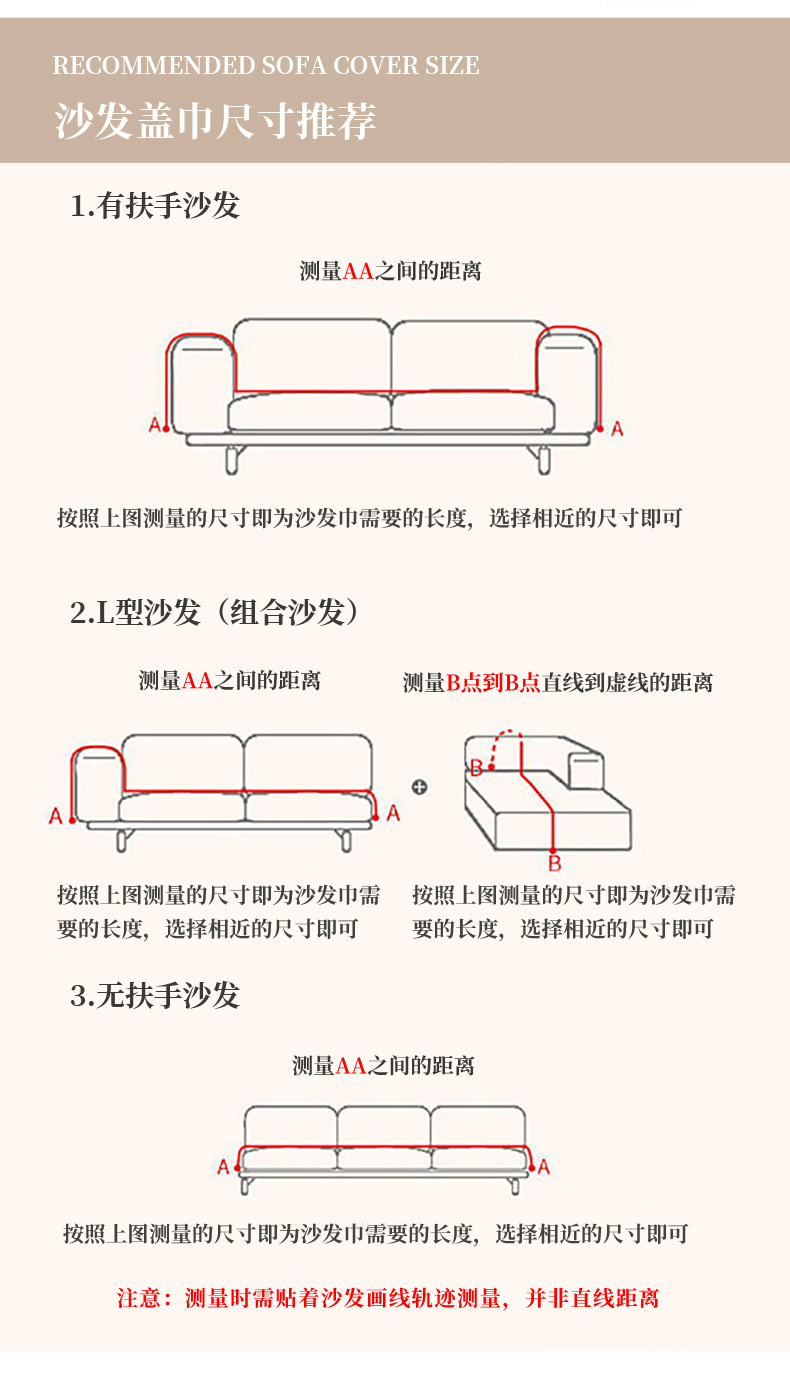 RECOMMENDED SOFA COVER SIZE
沙发盖巾尺寸推荐

1.有扶手沙发

测量AA之间的距离

A A

按照上图测量的尺寸即为沙发巾需要的长度，选择相近的尺寸即可

2.L型沙发（组合沙发）

测量AA之间的距离

A A

按照上图测量的尺寸即为沙发巾需要的长度，选择相近的尺寸即可

测量B点到B点直线到虚线的距离

B B

按照上图测量的尺寸即为沙发巾需要的长度，选择相近的尺寸即可

3.无扶手沙发

测量AA之间的距离

A A

按照上图测量的尺寸即为沙发巾需要的长度，选择相近的尺寸即可

注意：测量时需贴着沙发画线轨迹测量，并非直线距离