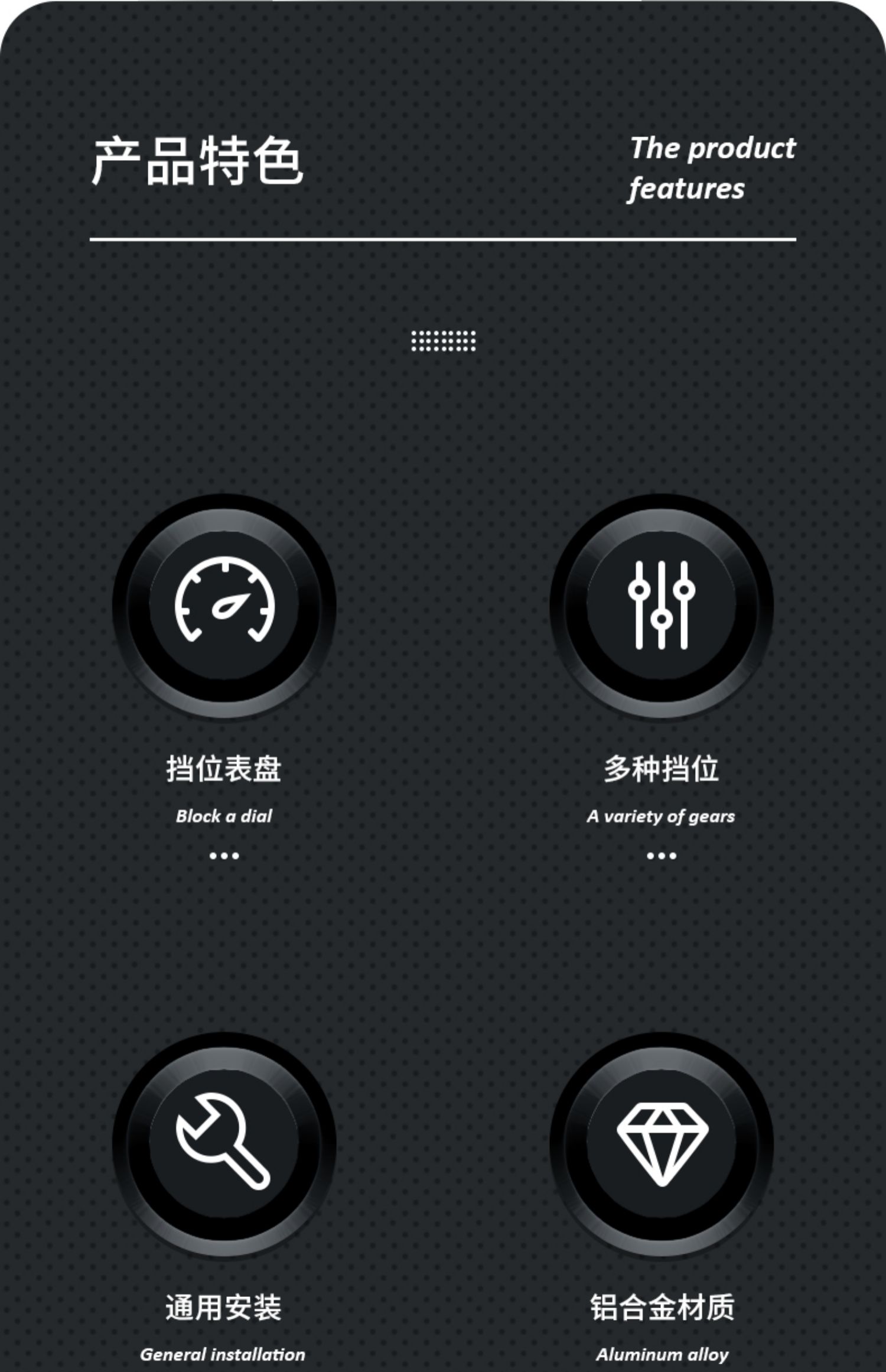 产品特色

The product features

挡位表盘

Block a dial

多种挡位

A variety of gears

通用安装

General installation

铝合金材质

Aluminum alloy