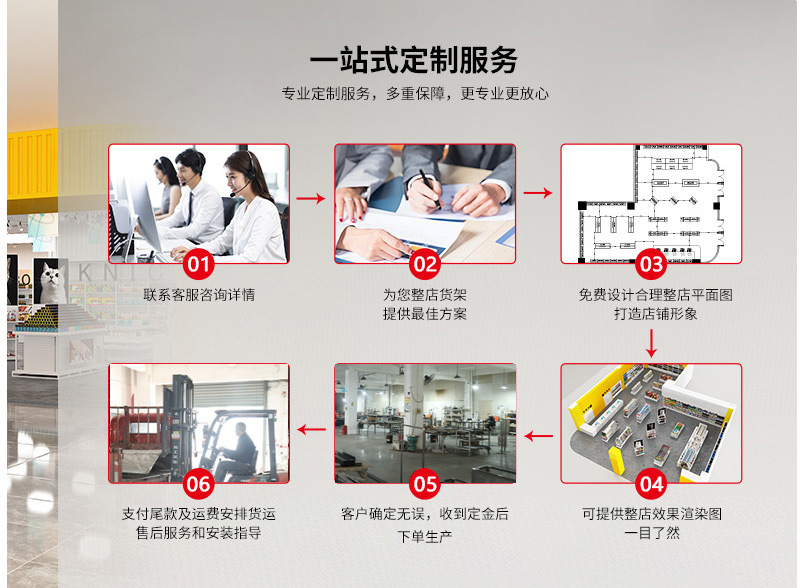 一站式定制服务

专业定制服务，多重保障，更专业更放心

01
联系客服咨询详情

02
为您整店货架
提供最佳方案

03
免费设计合理整店平面图
打造店铺形象

04
可提供整店效果渲染图
一目了然

05
客户确定无误，收到定金后
下单生产

06
支付尾款及运费安排货运
售后服务和安装指导