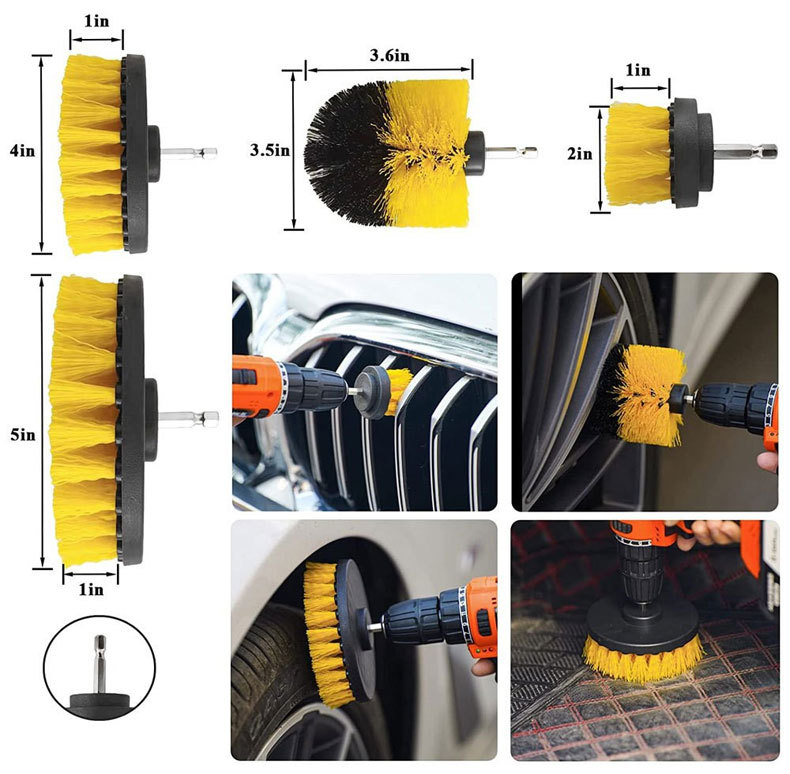 1in
4in
3.6in
3.5in
1in
2in
5in
1in