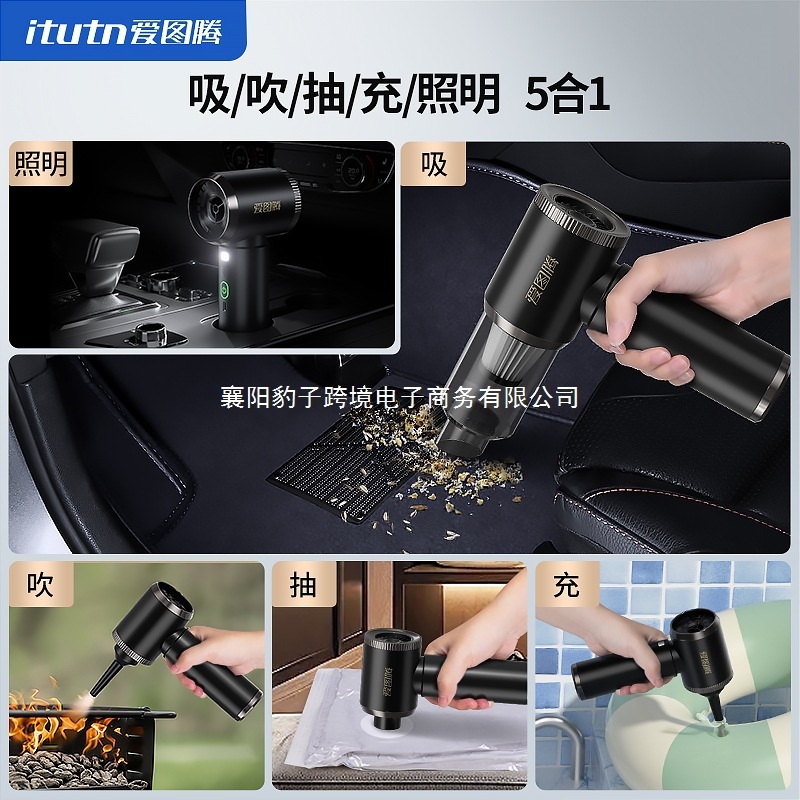 itutn爱图腾

吸/吹/抽/充/照明 5合1

照明

爱图腾

吸

爱图腾

襄阳豹子跨境电子商务有限公司

吹

抽

爱图腾

充

爱图腾