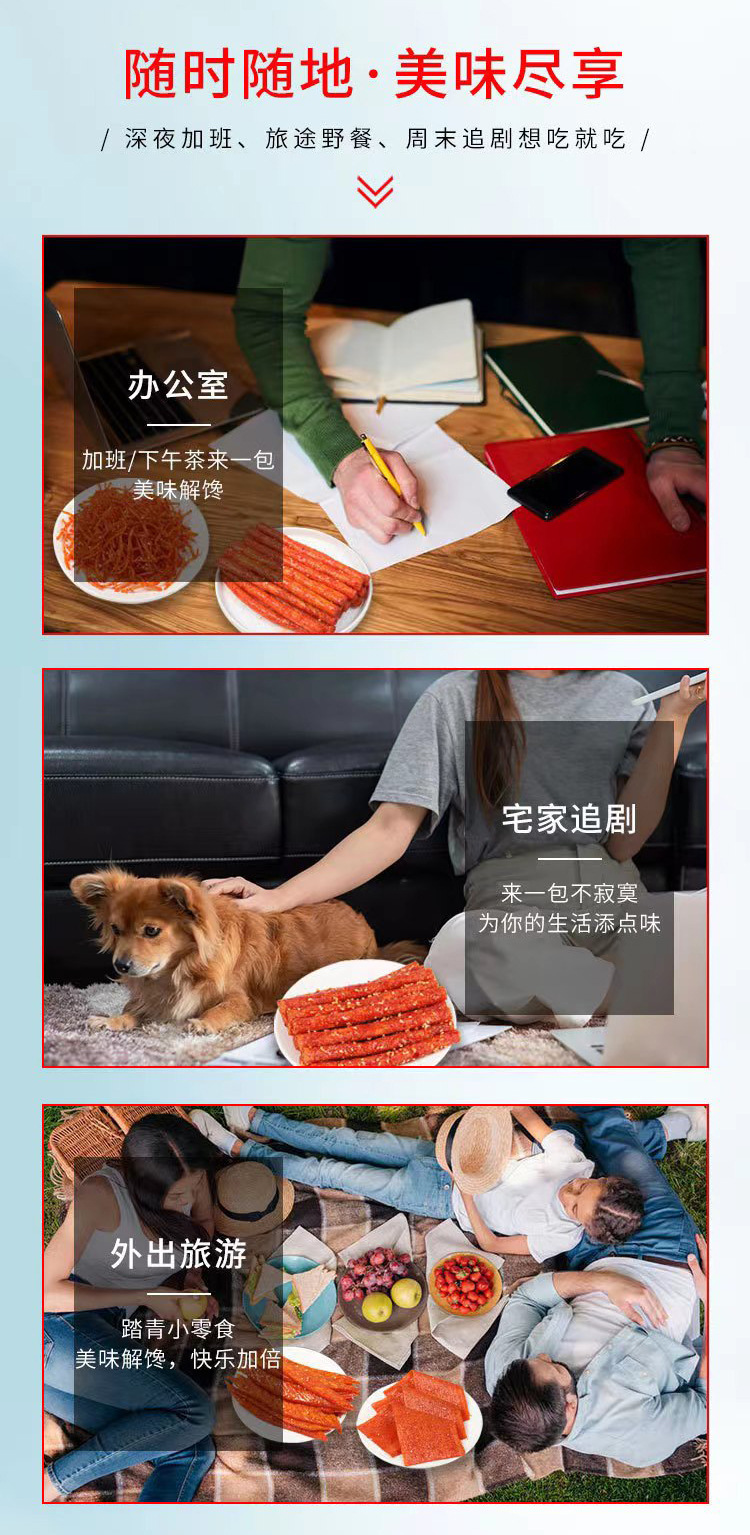 随时随地·美味尽享

/ 深夜加班、旅途野餐、周末追剧想吃就吃 /

办公室

加班/下午茶来一包
美味解馋

宅家追剧

来一包不寂寞
为你的生活添点味

外出旅游

踏青小零食
美味解馋，快乐加倍