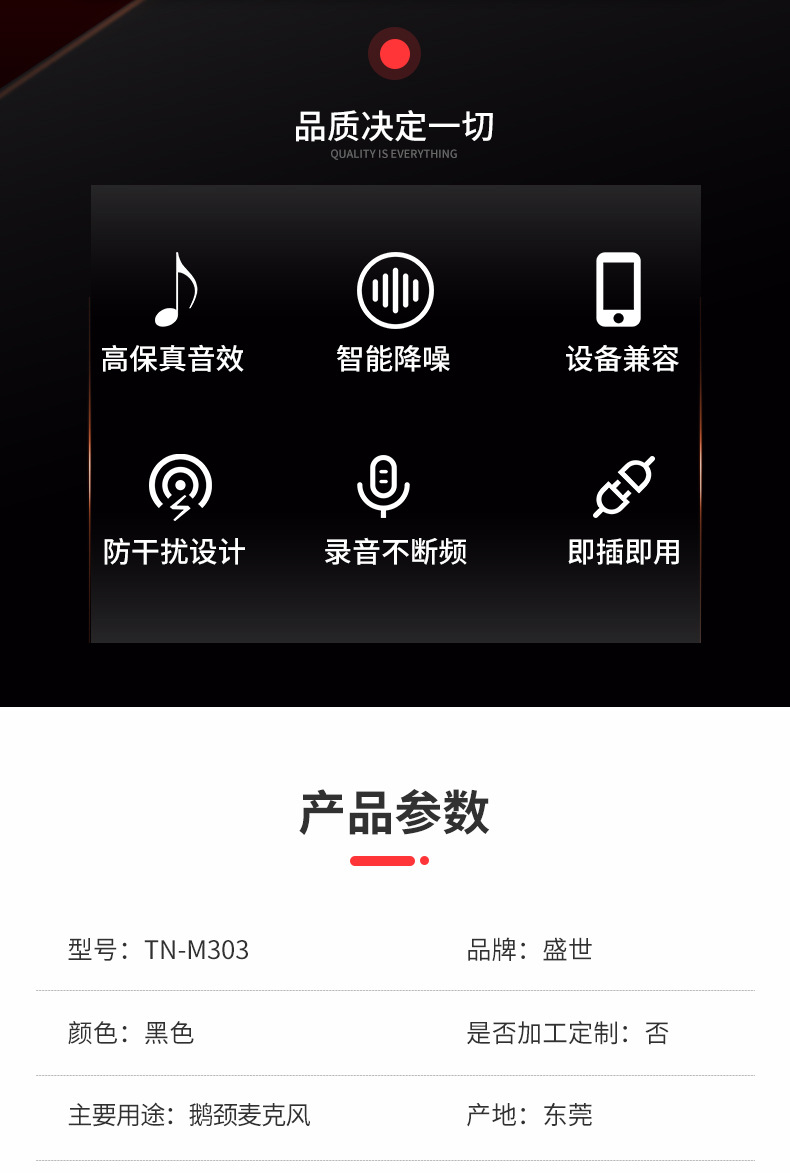 品质决定一切
QUALITY IS EVERYTHING

高保真音效

智能降噪

设备兼容

防干扰设计

录音不断频

即插即用

产品参数

型号：TN-M303

品牌：盛世

颜色：黑色

是否加工定制：否

主要用途：鹅颈麦克风

产地：东莞