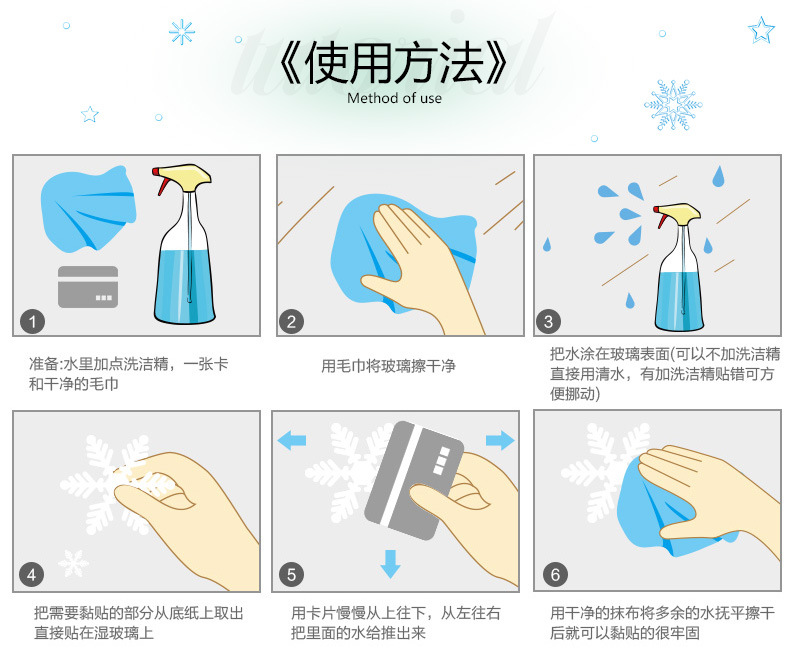 tutorial

《使用方法》

Method of use

1

准备:水里加点洗洁精，一张卡和干净的毛巾

2

用毛巾将玻璃擦干净

3

把水涂在玻璃表面(可以不加洗洁精直接用清水，有加洗洁精贴错可方便挪动)

4

把需要黏贴的部分从底纸上取出直接贴在湿玻璃上

5

用卡片慢慢从上往下，从左往右把里面的水给推出来

6

用干净的抹布将多余的水抚平擦干后就可以黏贴的很牢固