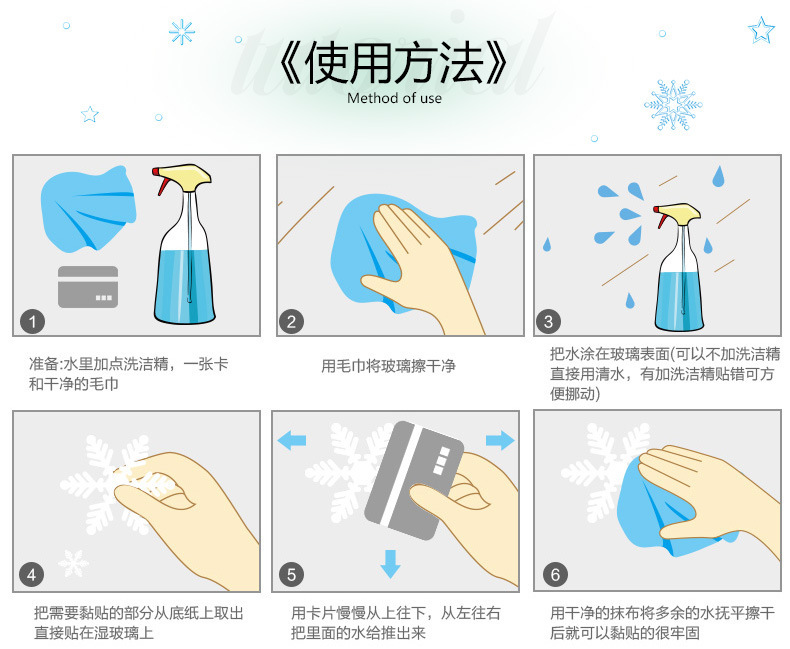 tutorial

《使用方法》
Method of use

1

准备:水里加点洗洁精，一张卡和干净的毛巾

2

用毛巾将玻璃擦干净

3

把水涂在玻璃表面(可以不加洗洁精直接用清水，有加洗洁精贴错可方便挪动)

4

把需要黏贴的部分从底纸上取出直接贴在湿玻璃上

5

用卡片慢慢从上往下，从左往右把里面的水给推出来

6

用干净的抹布将多余的水抚平擦干后就可以黏贴的很牢固