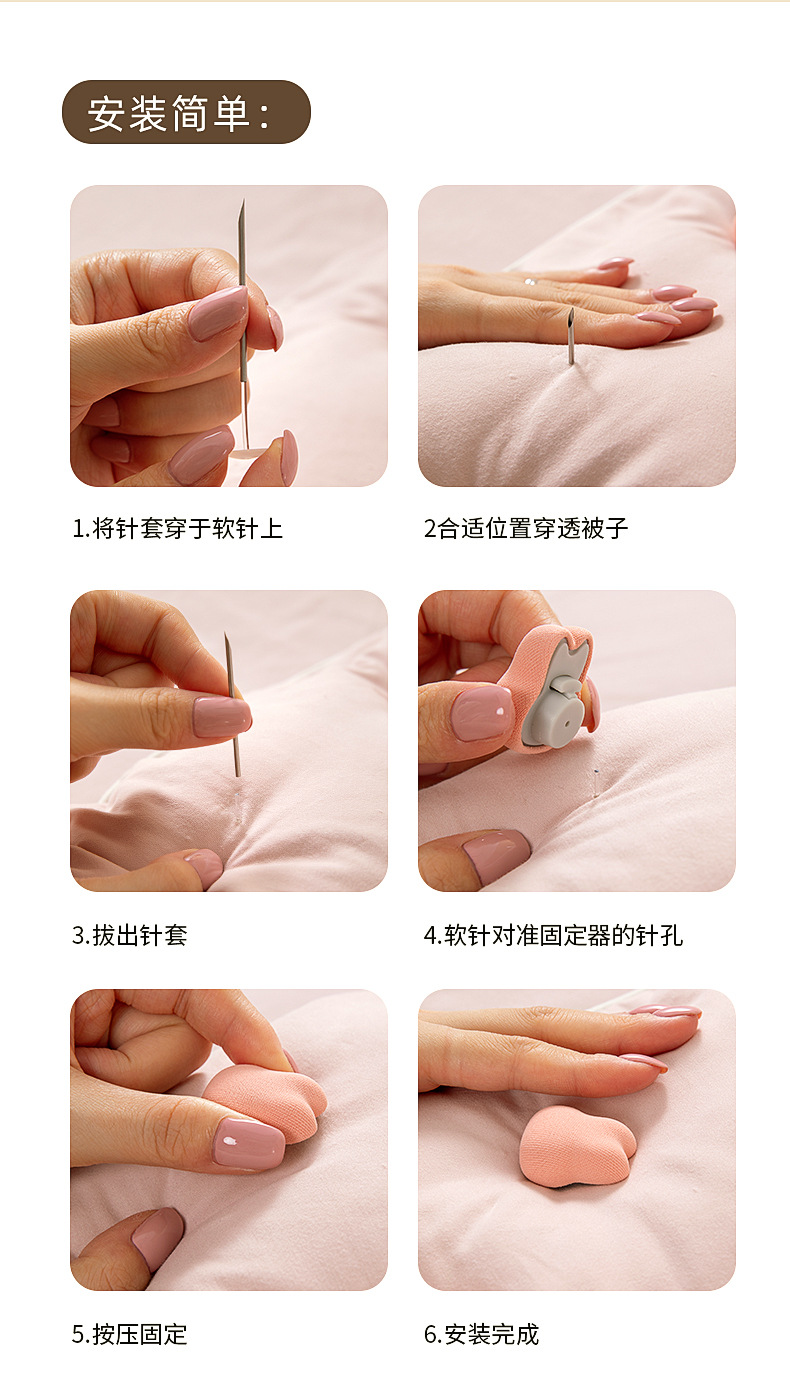 安装简单:

1.将针套穿于软针上

2合适位置穿透被子

3.拔出针套

4.软针对准固定器的针孔

5.按压固定

6.安装完成