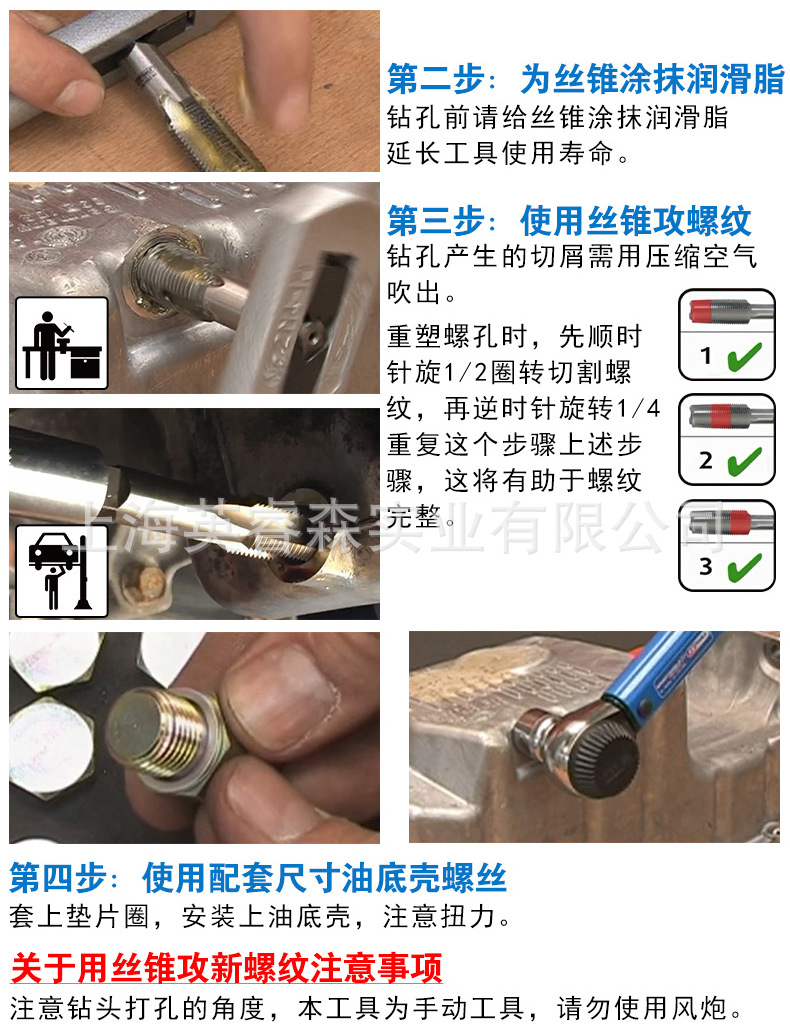 第二步：为丝锥涂抹润滑脂
钻孔前请给丝锥涂抹润滑脂
延长工具使用寿命。

第三步：使用丝锥攻螺纹
钻孔产生的切屑需用压缩空气吹出。

重塑螺孔时，先顺时针旋1/2圈转切割螺纹，再逆时针旋转1/4重复这个步骤上述步骤，这将有助于螺纹完整。

1

2

3

上海英睿森实业有限公司

第四步：使用配套尺寸油底壳螺丝
套上垫片圈，安装上油底壳，注意扭力。

关于用丝锥攻新螺纹注意事项
注意钻头打孔的角度，本工具为手动工具，请勿使用风炮。