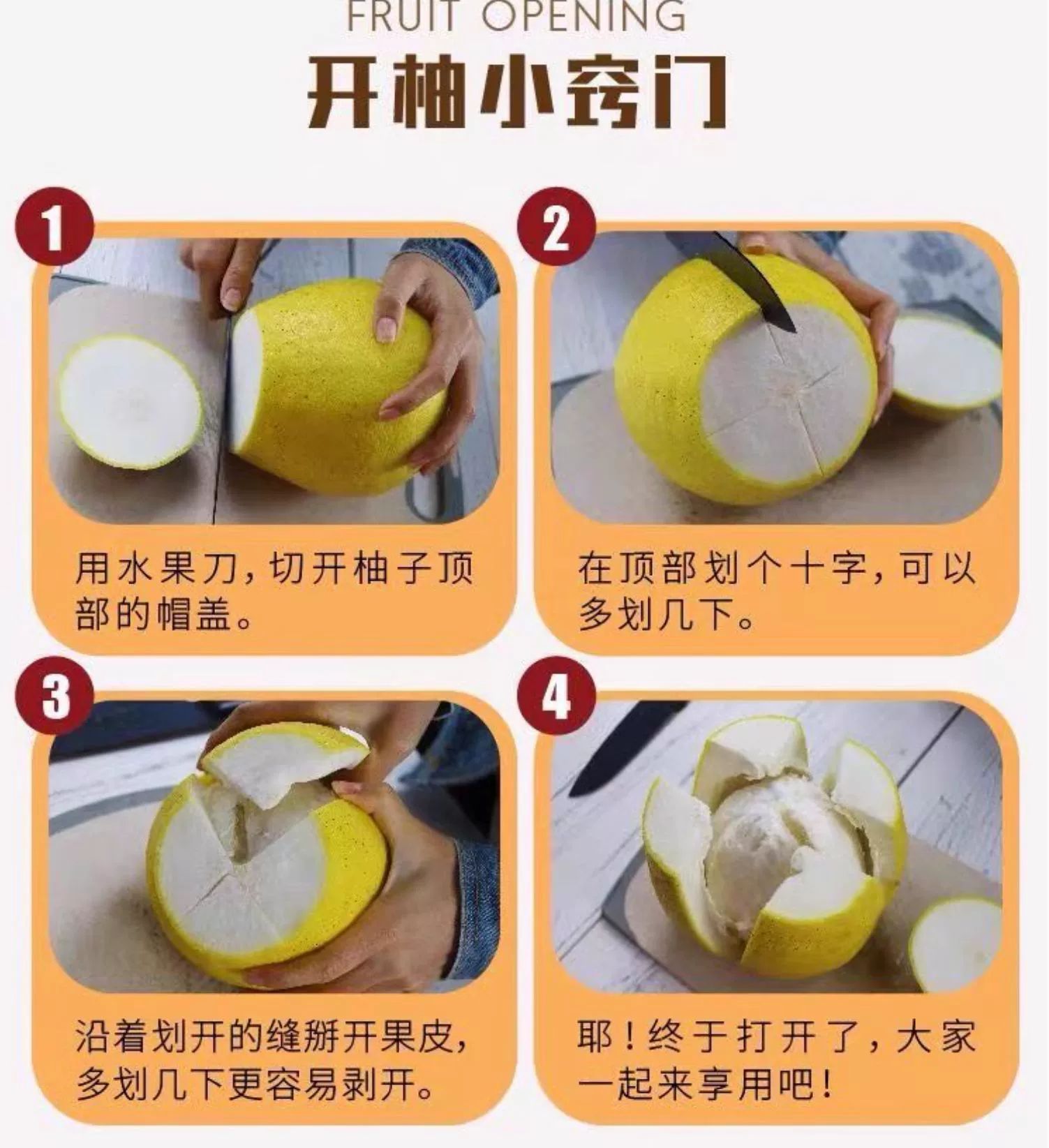 FRUIT OPENING
开柚小窍门

1
用水果刀，切开柚子顶部的帽盖。

2
在顶部划个十字，可以多划几下。

3
沿着划开的缝掰开果皮，多划几下更容易剥开。

4
耶！终于打开了，大家一起来享用吧！