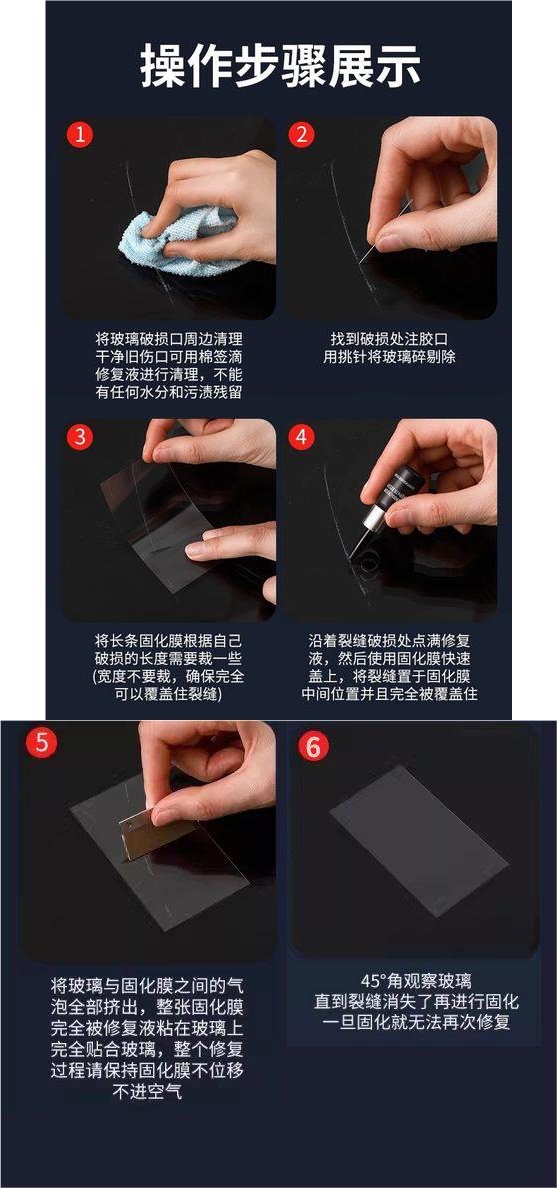 操作步骤展示

1

将玻璃破损口周边清理干净旧伤口可用棉签滴修复液进行清理，不能有任何水分和污渍残留

2

找到破损处注胶口用挑针将玻璃碎剔除

3

将长条固化膜根据自己破损的长度需要裁一些(宽度不要裁，确保完全可以覆盖住裂缝)

4

沿着裂缝破损处点满修复液，然后使用固化膜快速盖上，将裂缝置于固化膜中间位置并且完全被覆盖住

5

将玻璃与固化膜之间的气泡全部挤出，整张固化膜完全被修复液粘在玻璃上完全贴合玻璃，整个修复过程请保持固化膜不位移不进空气

6

45°角观察玻璃直到裂缝消失了再进行固化一旦固化就无法再次修复