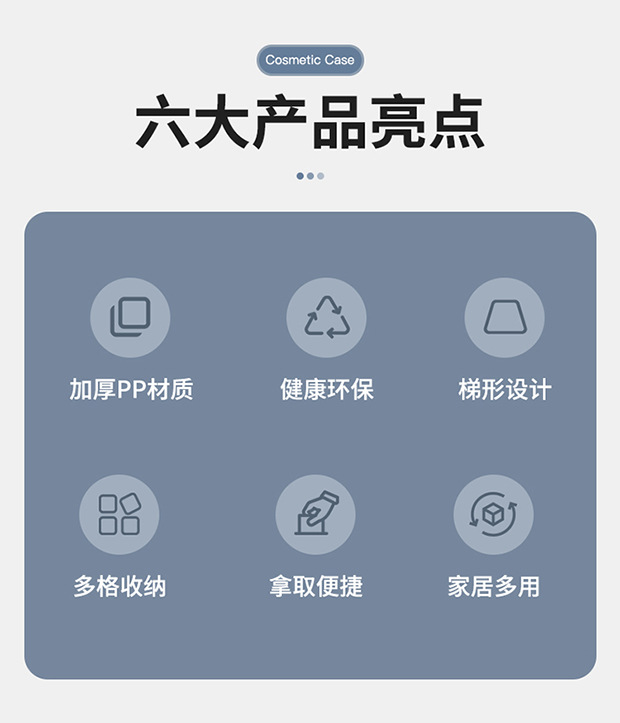 Cosmetic Case

六大产品亮点

加厚PP材质

健康环保

梯形设计

多格收纳

拿取便捷

家居多用