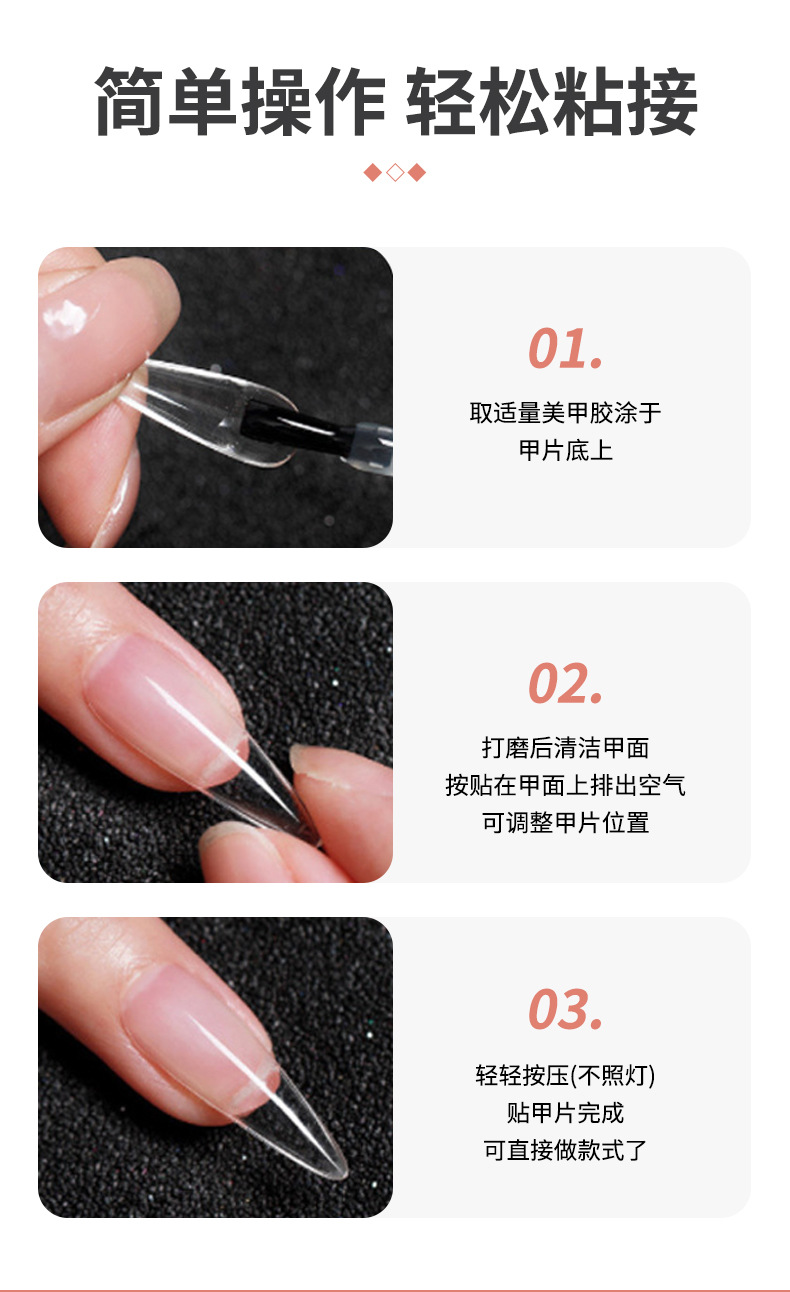 简单操作 轻松粘接

01.

取适量美甲胶涂于
甲片底上

02.

打磨后清洁甲面
按贴在甲面上排出空气
可调整甲片位置

03.

轻轻按压(不照灯)
贴甲片完成
可直接做款式了