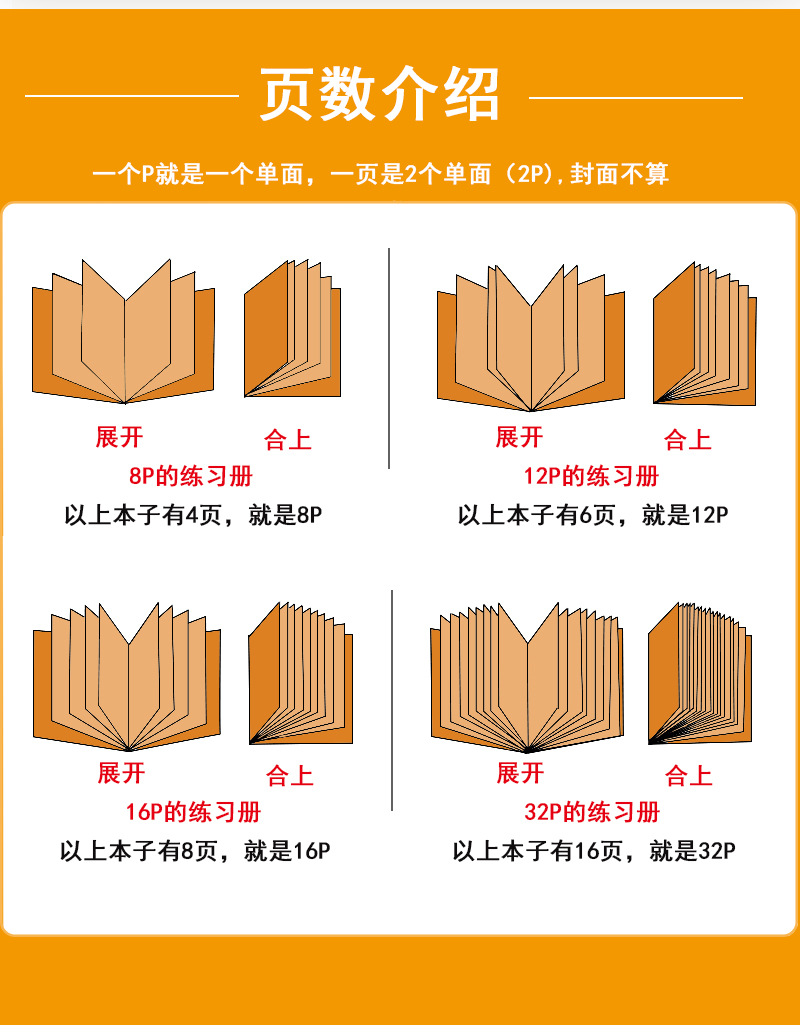 页数介绍

一个P就是一个单面，一页是2个单面（2P），封面不算

展开　合上
8P的练习册
以上本子有4页，就是8P

展开　合上
12P的练习册
以上本子有6页，就是12P

展开　合上
16P的练习册
以上本子有8页，就是16P

展开　合上
32P的练习册
以上本子有16页，就是32P