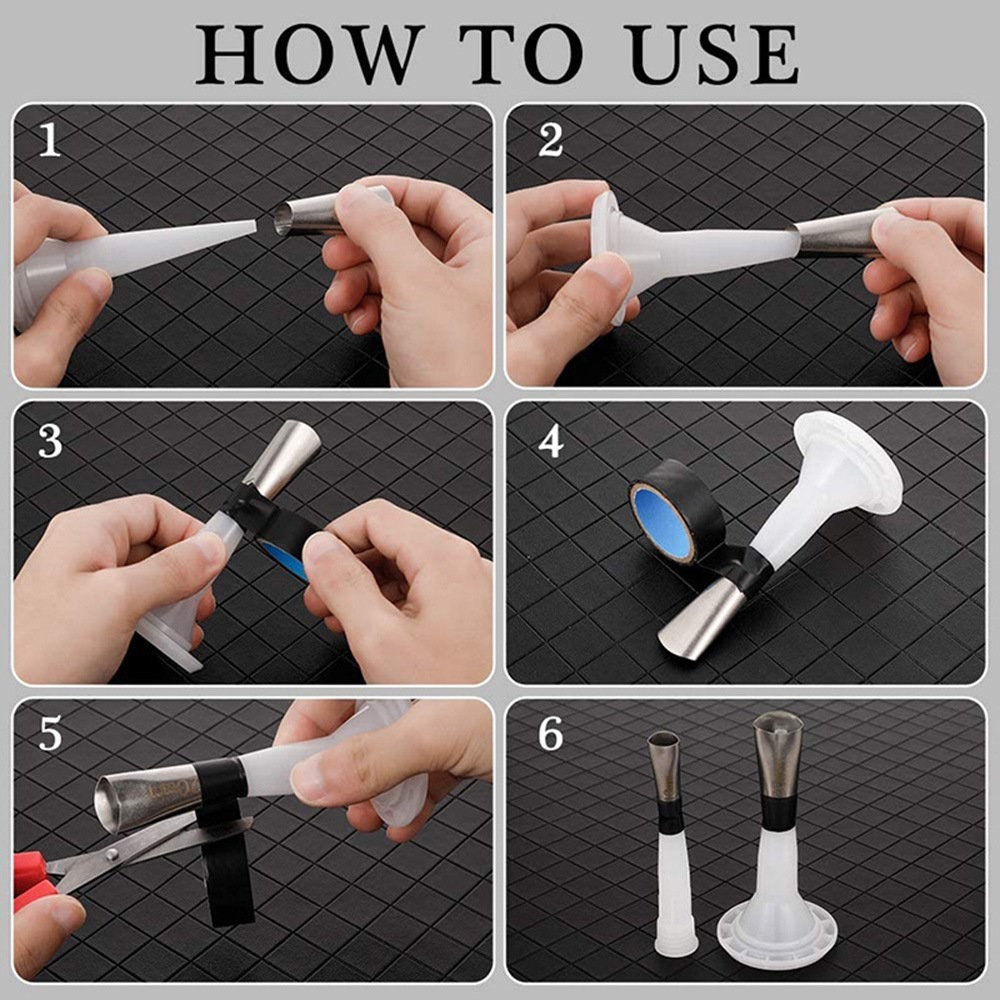 HOW TO USE

1

2

3

4

5

6