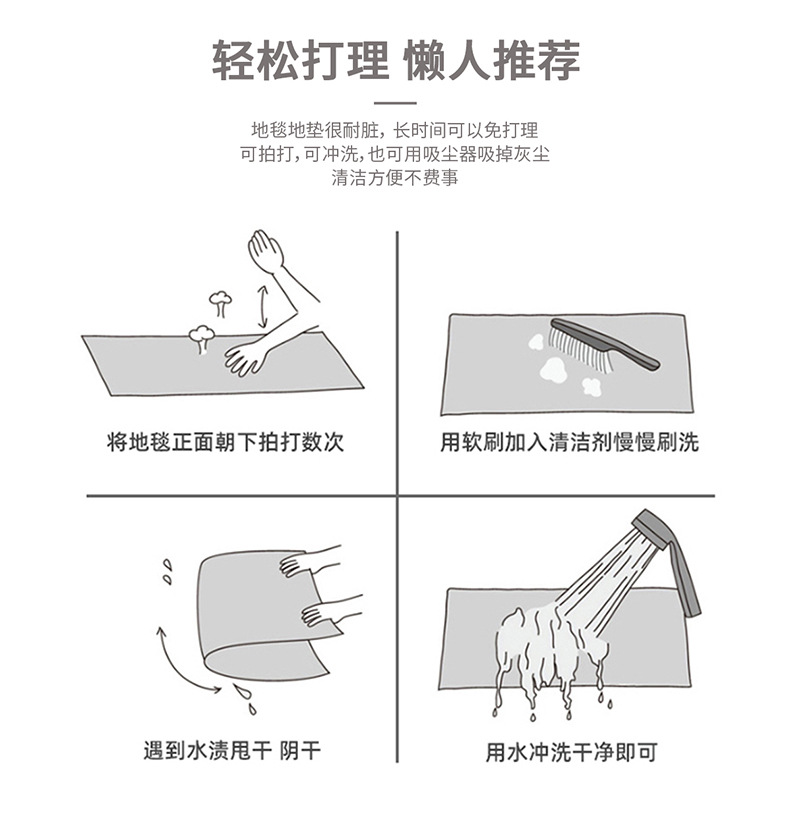 轻松打理 懒人推荐

地毯地垫很耐脏，长时间可以免打理
可拍打，可冲洗，也可用吸尘器吸掉灰尘
清洁方便不费事

将地毯正面朝下拍打数次

用软刷加入清洁剂慢慢刷洗

遇到水渍甩干 阴干

用水冲洗干净即可