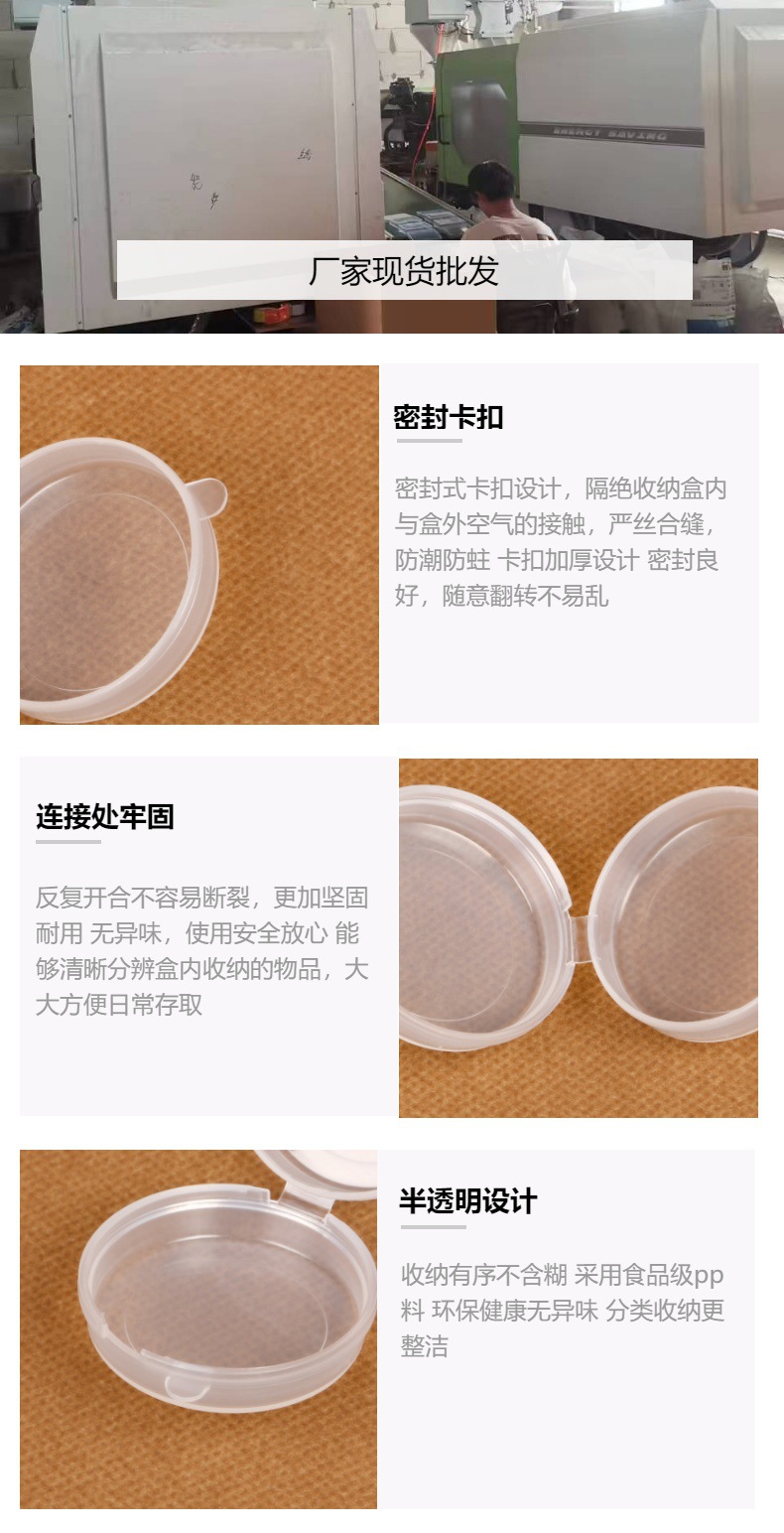 ENERGY SAVING

厂家现货批发

密封卡扣

密封式卡扣设计，隔绝收纳盒内与盒外空气的接触，严丝合缝，防潮防蛀 卡扣加厚设计 密封良好，随意翻转不易乱

连接处牢固

反复开合不容易断裂，更加坚固耐用 无异味，使用安全放心 能够清晰分辨盒内收纳的物品，大大方便日常存取

半透明设计

收纳有序不含糊 采用食品级pp料 环保健康无异味 分类收纳更整洁