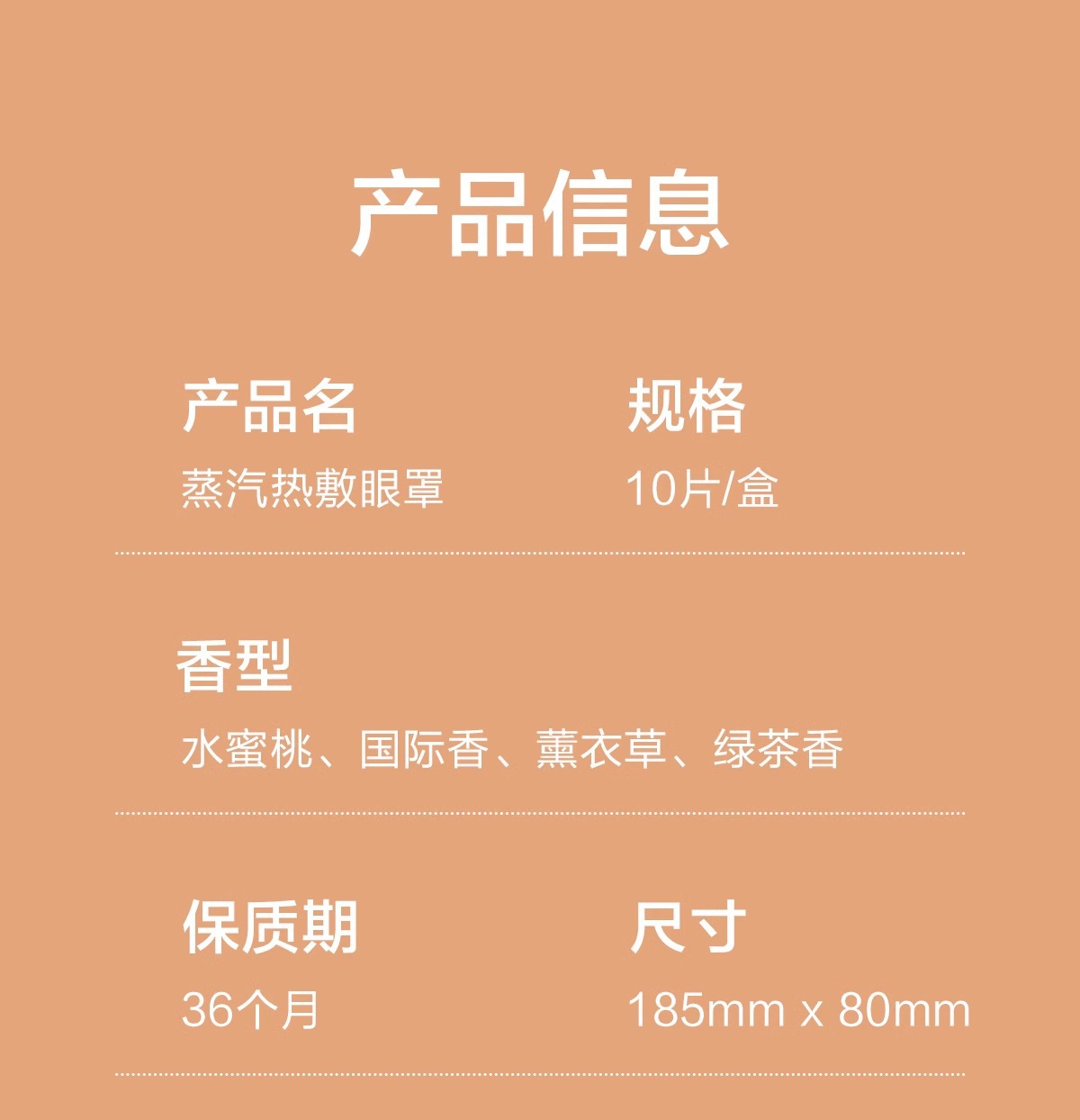 产品信息

产品名
蒸汽热敷眼罩

规格
10片/盒

香型
水蜜桃、国际香、薰衣草、绿茶香

保质期
36个月

尺寸
185mm x 80mm