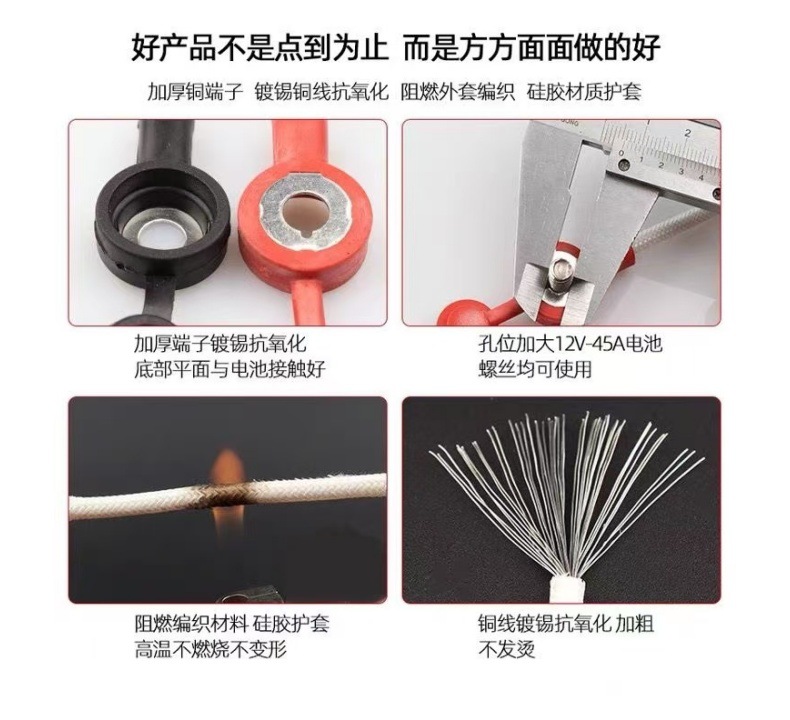 好产品不是点到为止 而是方方面面做的好

加厚铜端子 镀锡铜线抗氧化 阻燃外套编织 硅胶材质护套

加厚端子镀锡抗氧化
底部平面与电池接触好

孔位加大12V-45A电池
螺丝均可使用

阻燃编织材料 硅胶护套
高温不燃烧不变形

铜线镀锡抗氧化 加粗
不发烫