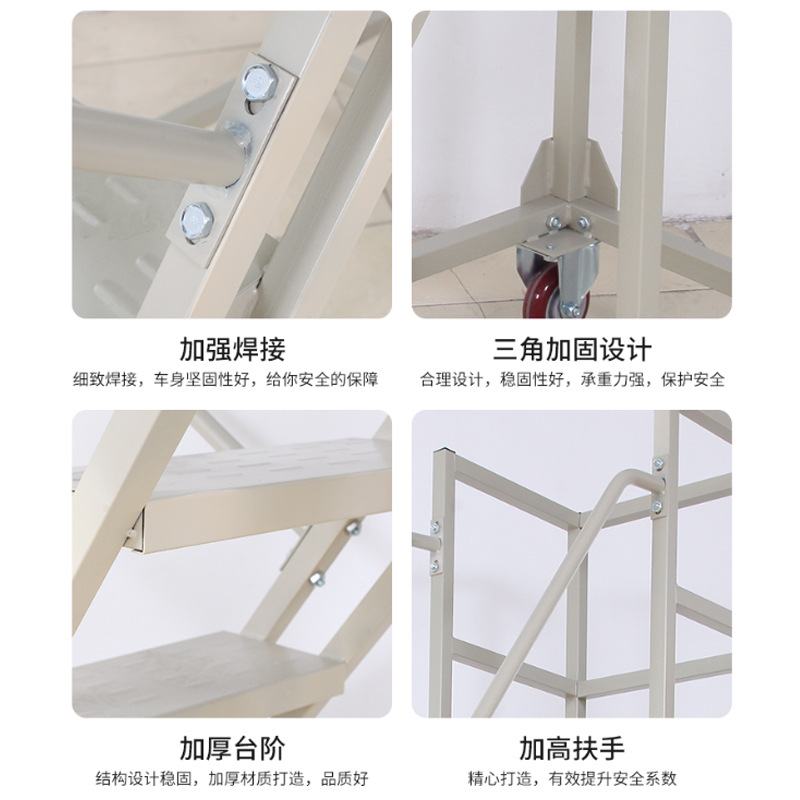 加强焊接
细致焊接，车身坚固性好，给你安全的保障

三角加固设计
合理设计，稳固性好，承重力强，保护安全

加厚台阶
结构设计稳固，加厚材质打造，品质好

加高扶手
精心打造，有效提升安全系数