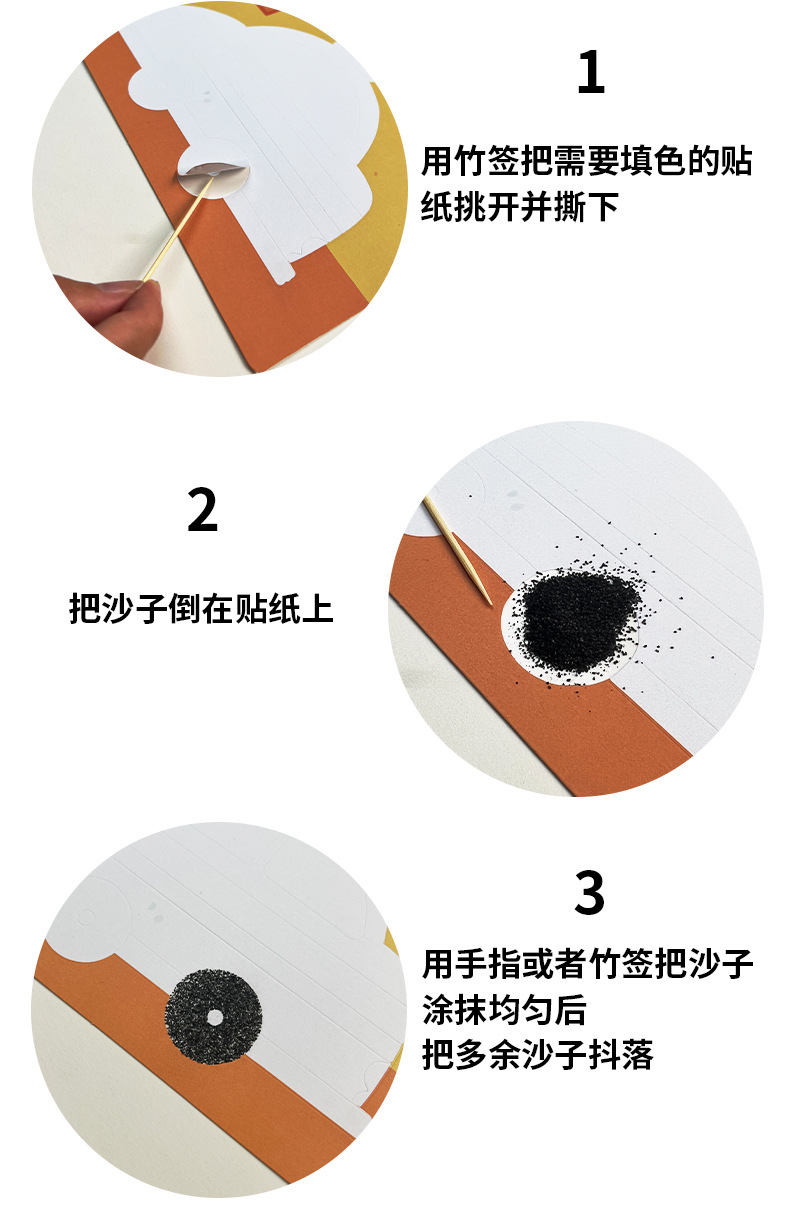 1

用竹签把需要填色的贴纸挑开并撕下

2

把沙子倒在贴纸上

3

用手指或者竹签把沙子涂抹均匀后
把多余沙子抖落