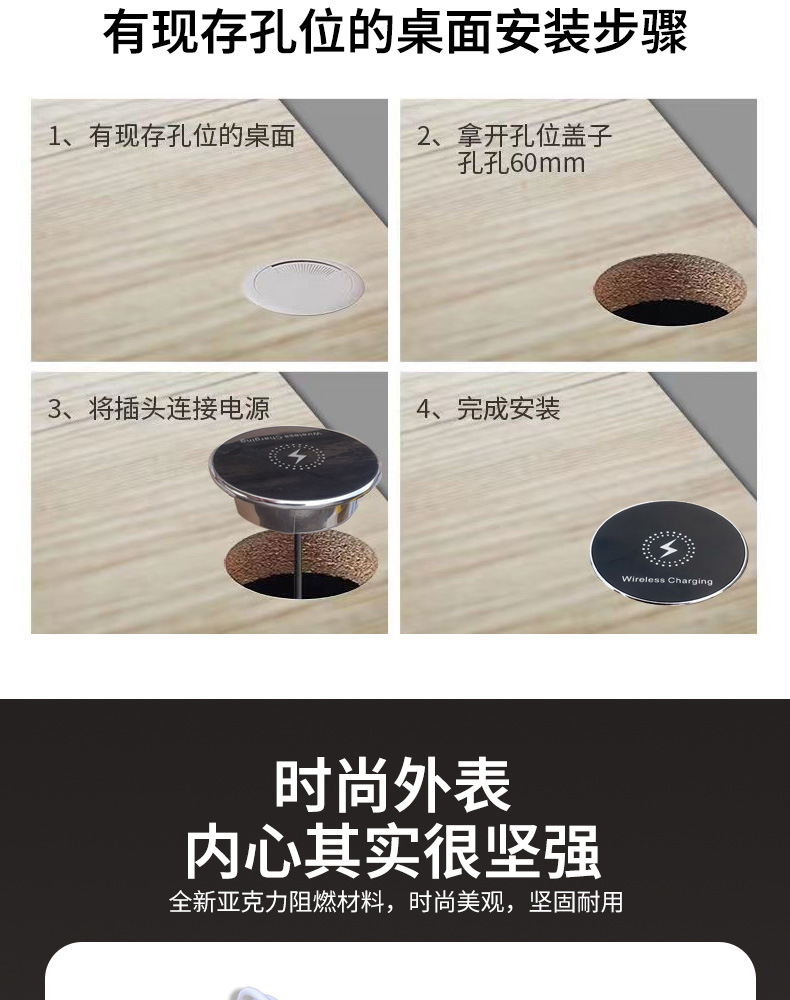 有现存孔位的桌面安装步骤

1、有现存孔位的桌面

2、拿开孔位盖子
孔孔60mm

3、将插头连接电源

Wireless Charging

4、完成安装

Wireless Charging

时尚外表
内心其实很坚强

全新亚克力阻燃材料，时尚美观，坚固耐用