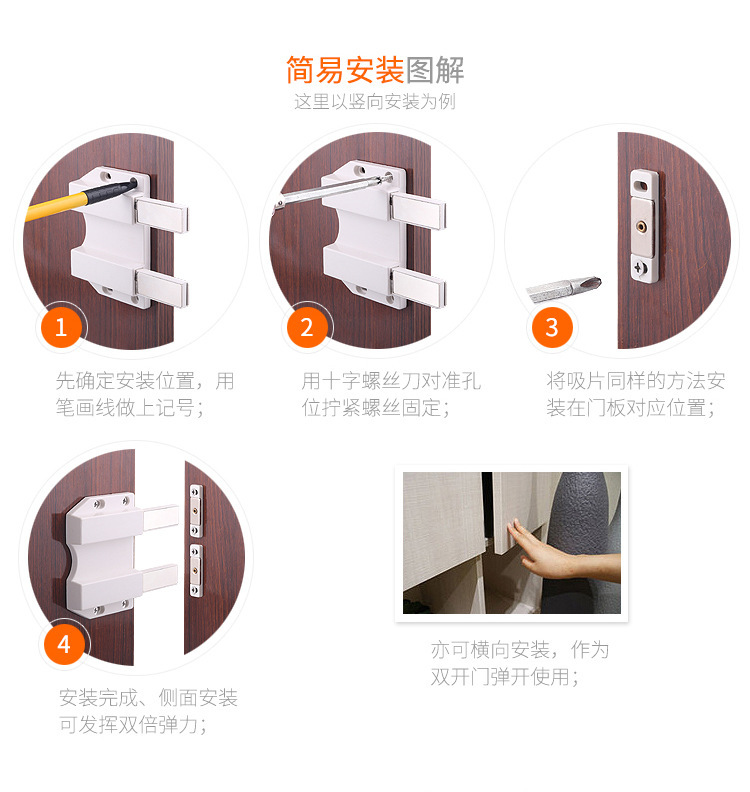 简易安装图解
这里以竖向安装为例

1
先确定安装位置，用笔画线做上记号；

2
用十字螺丝刀对准孔位拧紧螺丝固定；

3
将吸片同样的方法安装在门板对应位置；

4
安装完成、侧面安装可发挥双倍弹力；

亦可横向安装，作为双开门弹开使用；