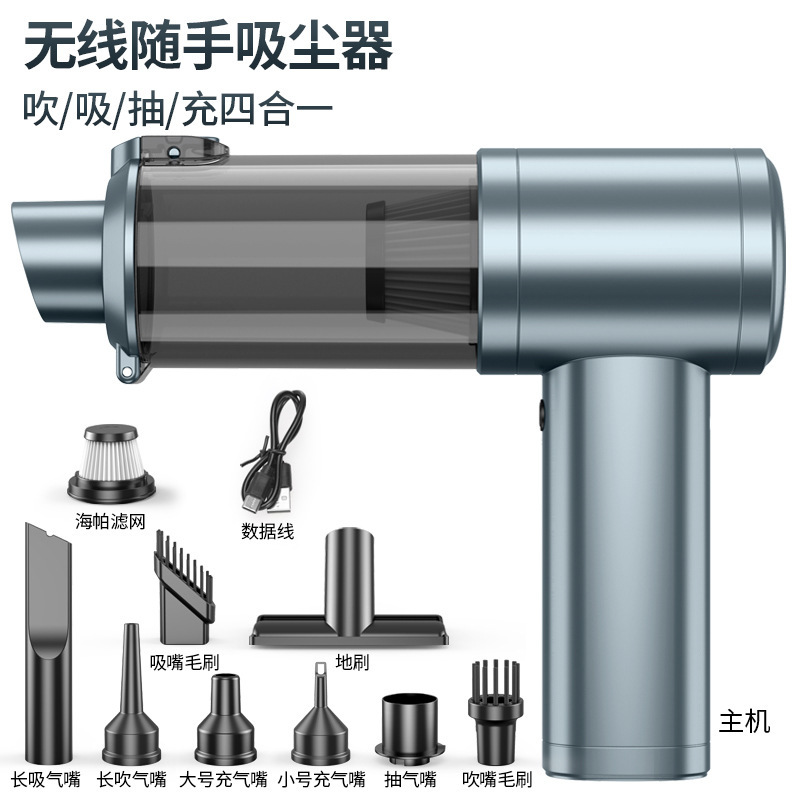 无线随手吸尘器

吹/吸/抽/充四合一

海帕滤网

数据线

吸嘴毛刷

地刷

主机

长吸气嘴 长吹气嘴 大号充气嘴 小号充气嘴 抽气嘴 吹嘴毛刷